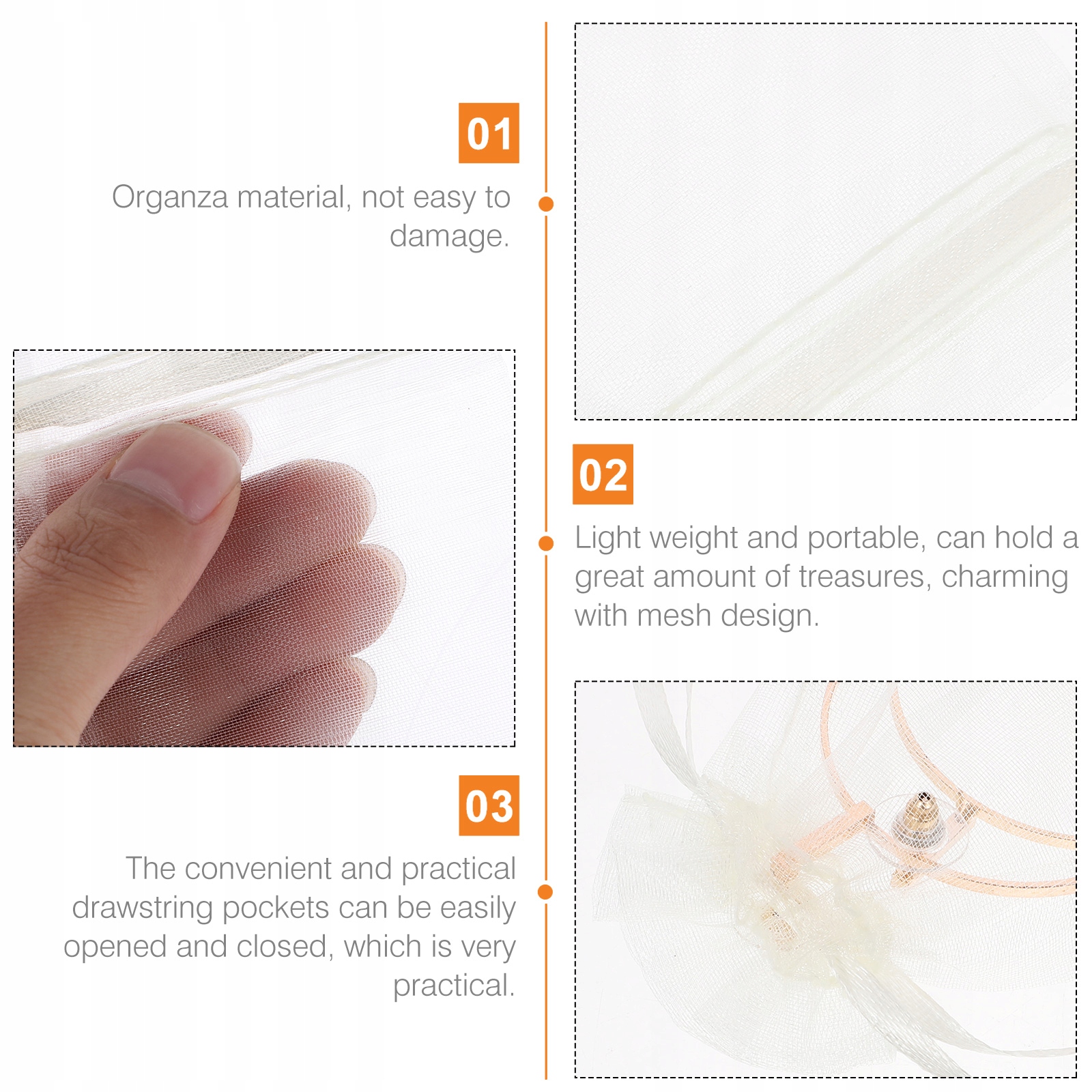 01

Organza material, not easy to damage.

02

Light weight and portable, can hold a great amount of treasures, charming with mesh design.

03

The convenient and practical drawstring pockets can be easily opened and closed, which is very practical.