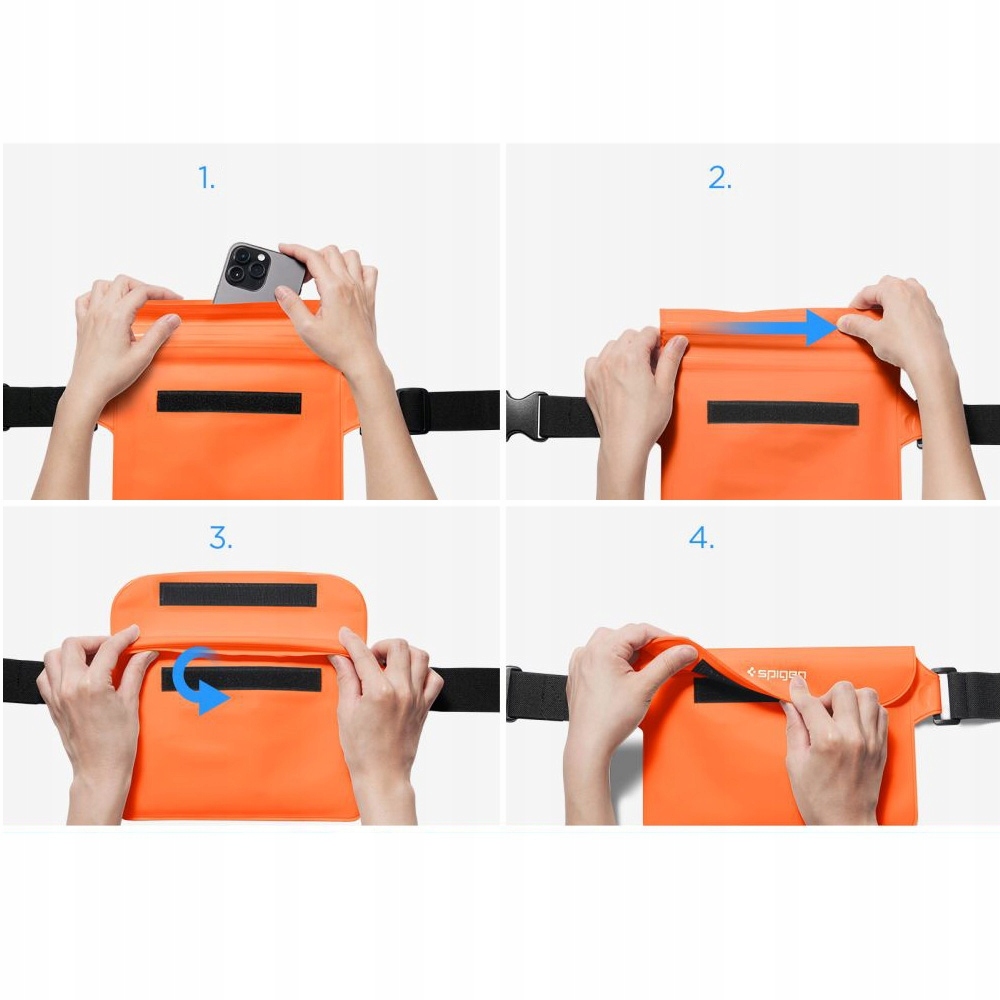 1.

2.

3.

4.

spigen