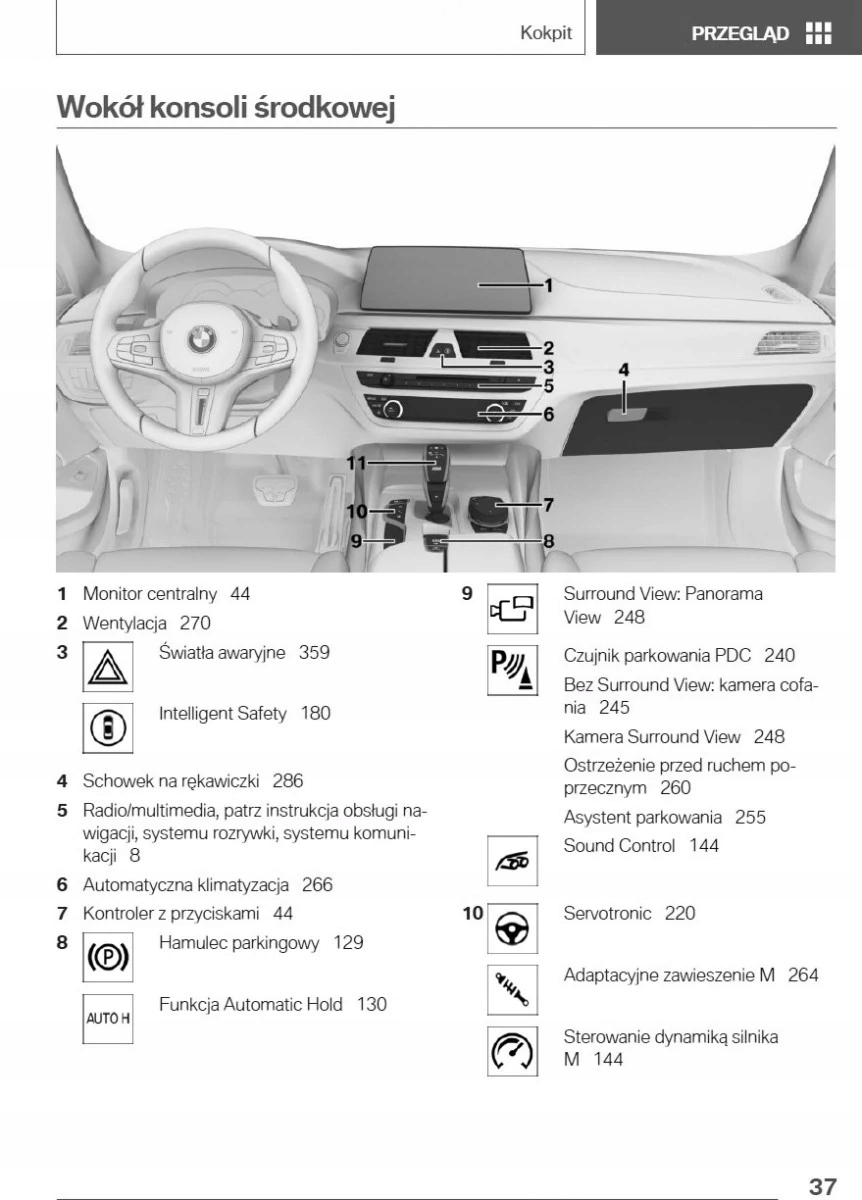 Kokpit

PRZEGLĄD

Wokół konsoli środkowej

1
2
3
4
5
6
7
8
9
10
11

1 Monitor centralny 44

2 Wentylacja 270

3 Światła awaryjne 359

Intelligent Safety 180

4 Schowek na rękawiczki 286

5 Radio/multimedia, patrz instrukcja obsługi nawigacji, systemu rozrywki, systemu komunikacji 8

6 Automatyczna klimatyzacja 266

7 Kontroler z przyciskami 44

8 Hamulec parkingowy 129

AUTO H Funkcja Automatic Hold 130

9 Surround View: Panorama View 248

Czujnik parkowania PDC 240

Bez Surround View: kamera cofania 245

Kamera Surround View 248

Ostrzeżenie przed ruchem poprzecznym 260

Asystent parkowania 255

Sound Control 144

10 Servotronic 220

Adaptacyjne zawieszenie M 264

Sterowanie dynamiką silnika M 144

37