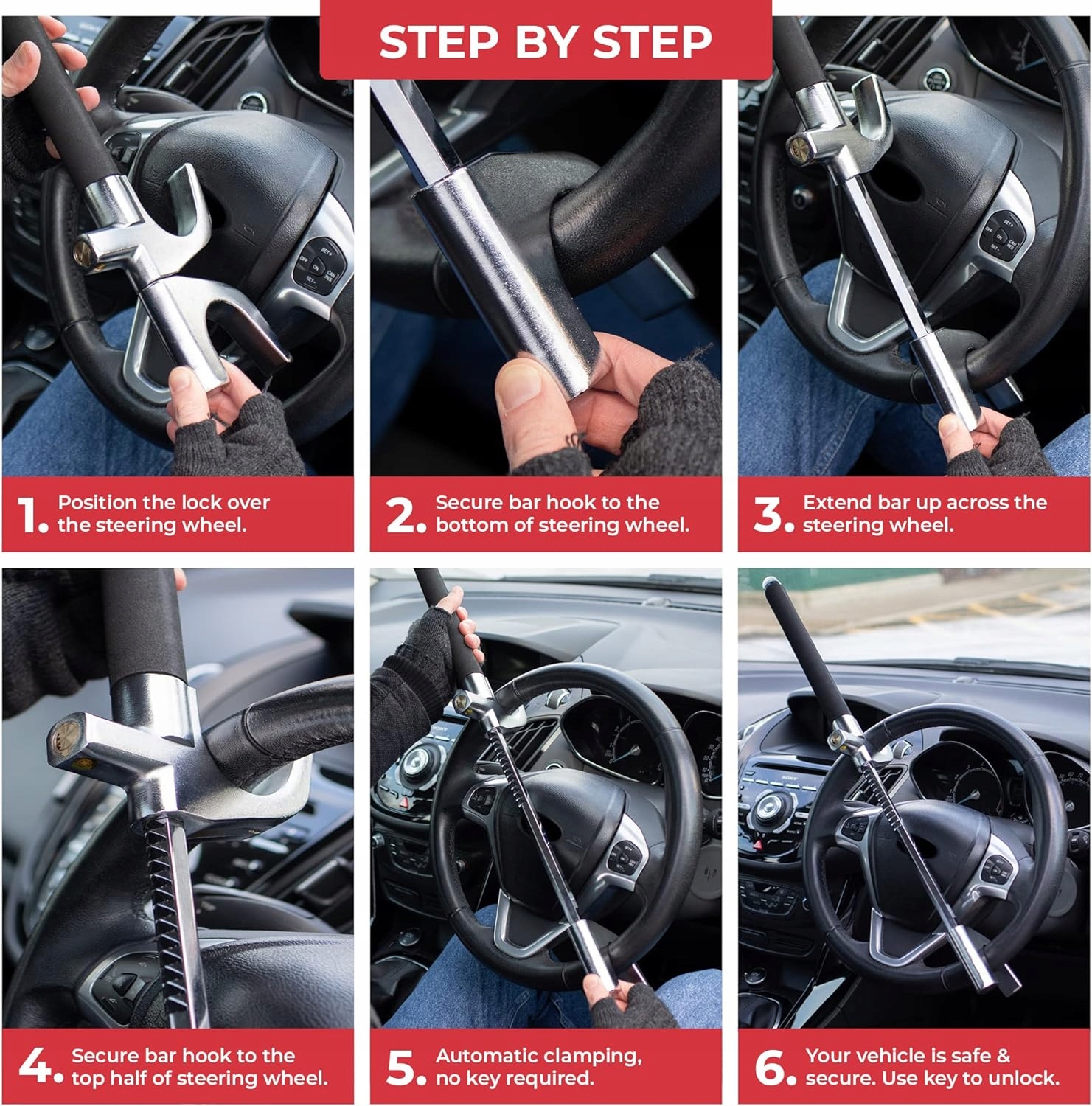 STEP BY STEP

1. Position the lock over the steering wheel.

2. Secure bar hook to the bottom of steering wheel.

3. Extend bar up across the steering wheel.

4. Secure bar hook to the top half of steering wheel.

5. Automatic clamping, no key required.

6. Your vehicle is safe & secure. Use key to unlock.