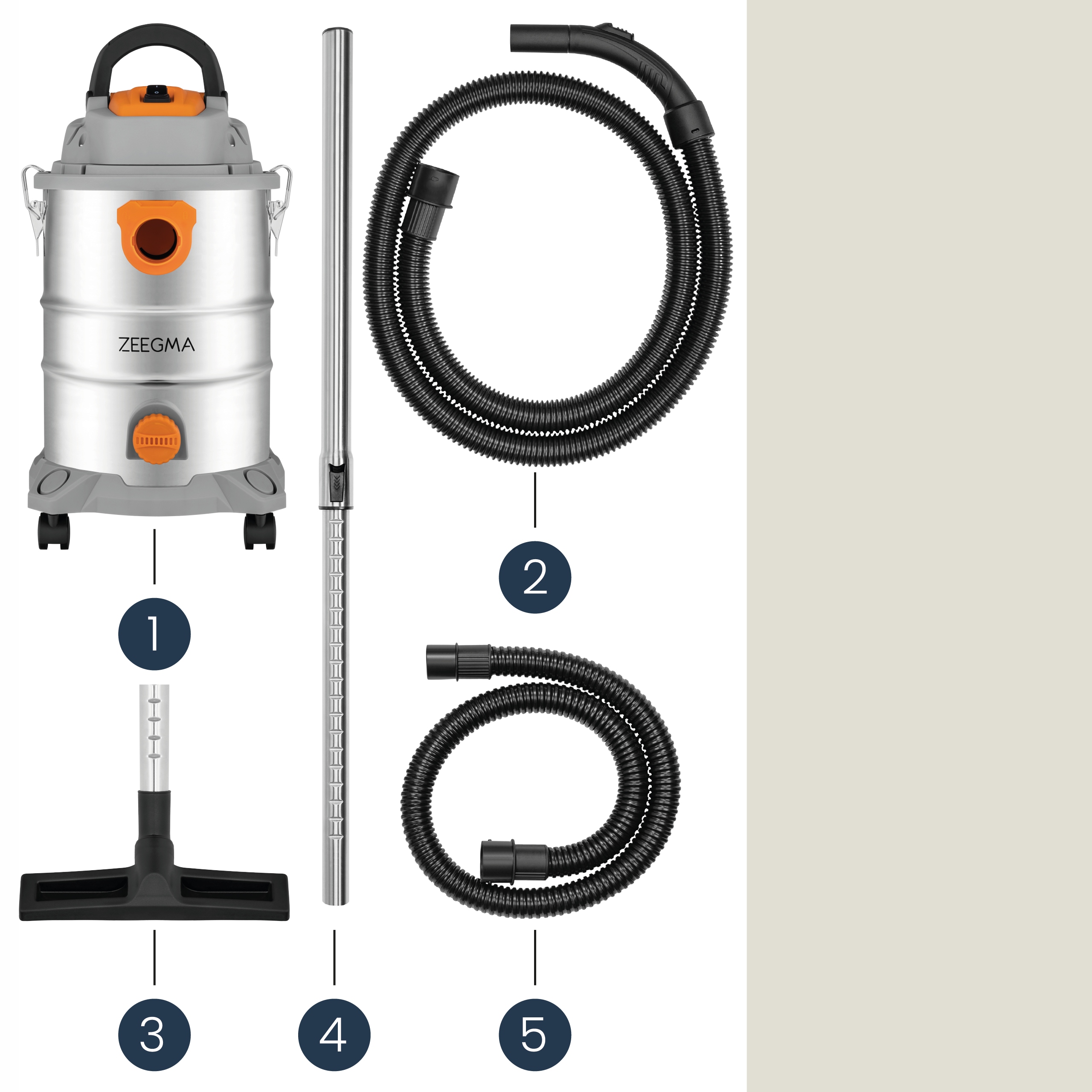 ZEEGMA

1

2

3

4

5