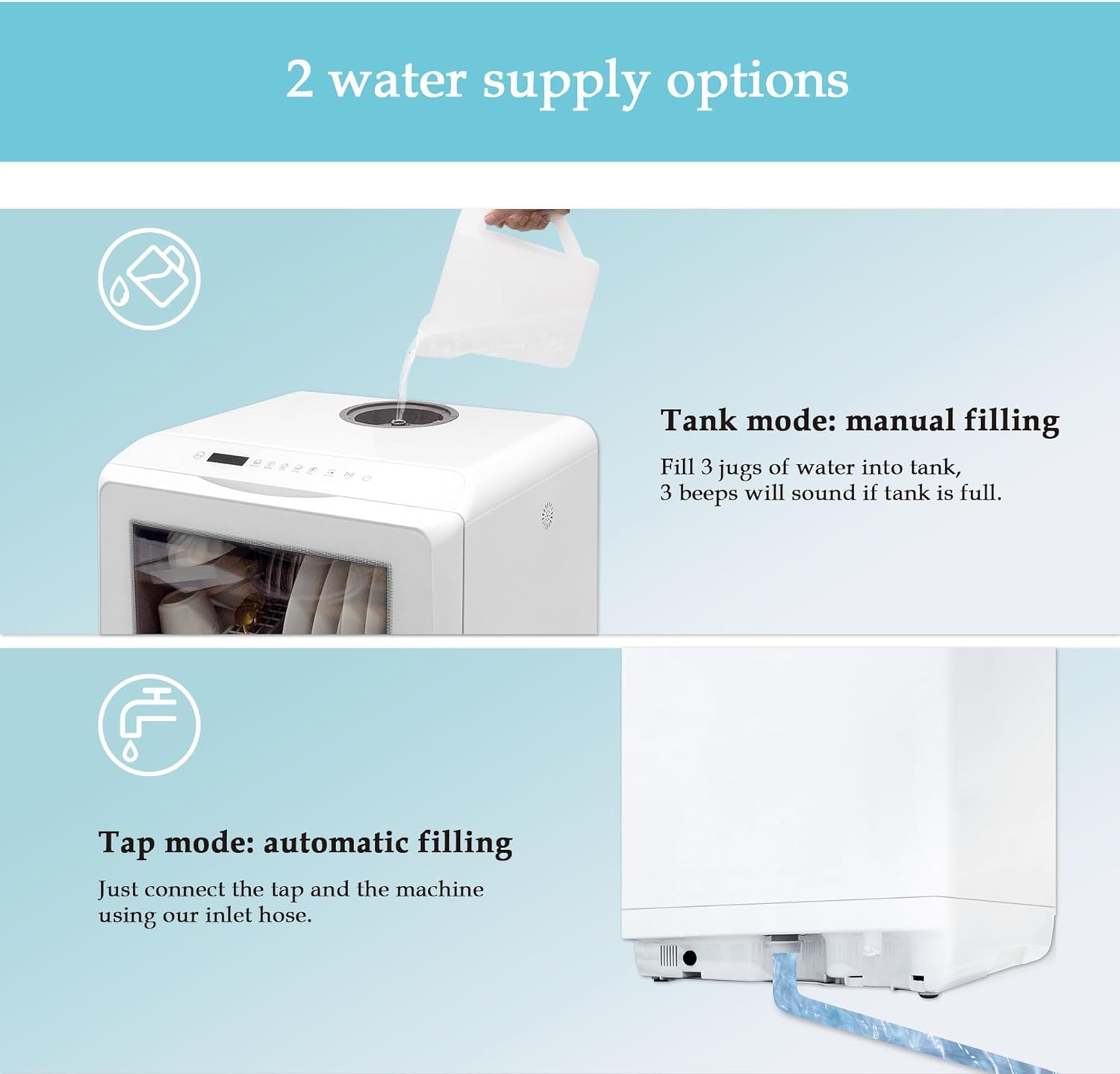 2 water supply options

Tank mode: manual filling

Fill 3 jugs of water into tank, 3 beeps will sound if tank is full.

Tap mode: automatic filling

Just connect the tap and the machine using our inlet hose.