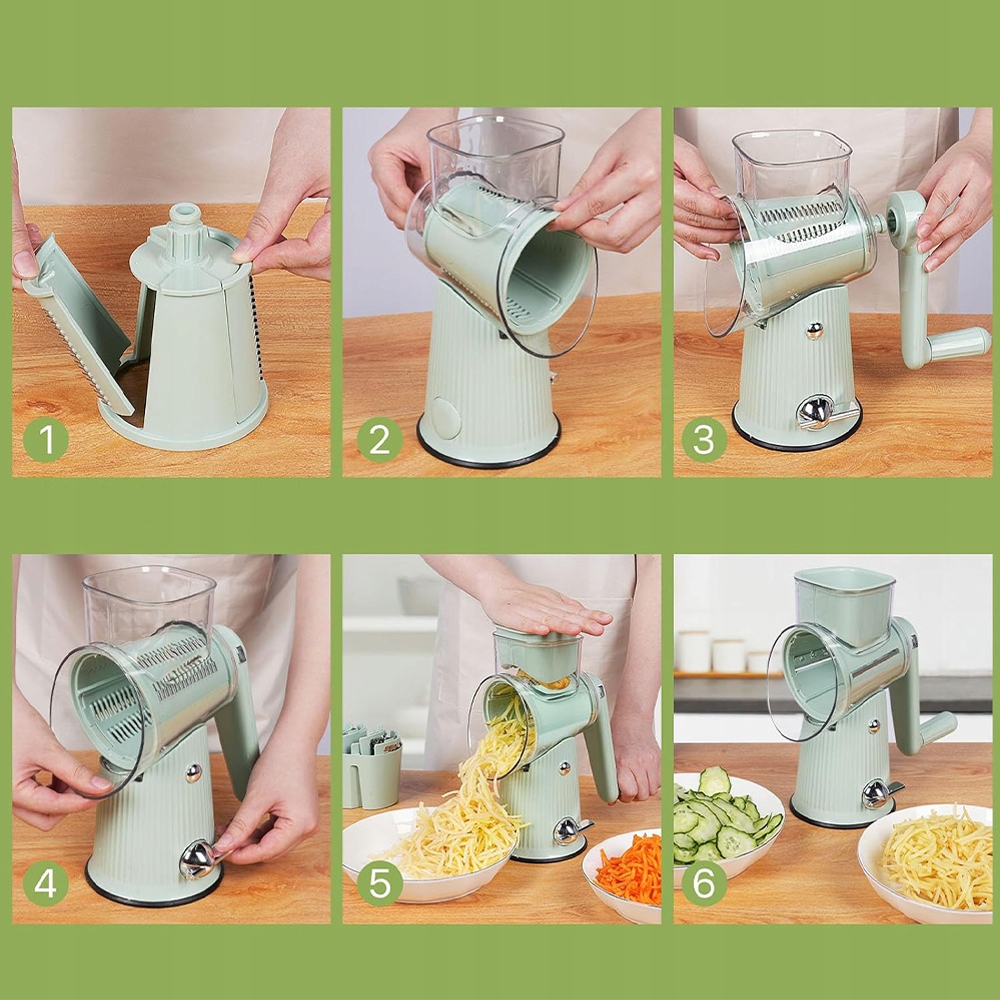 1

2

3

4

5

6