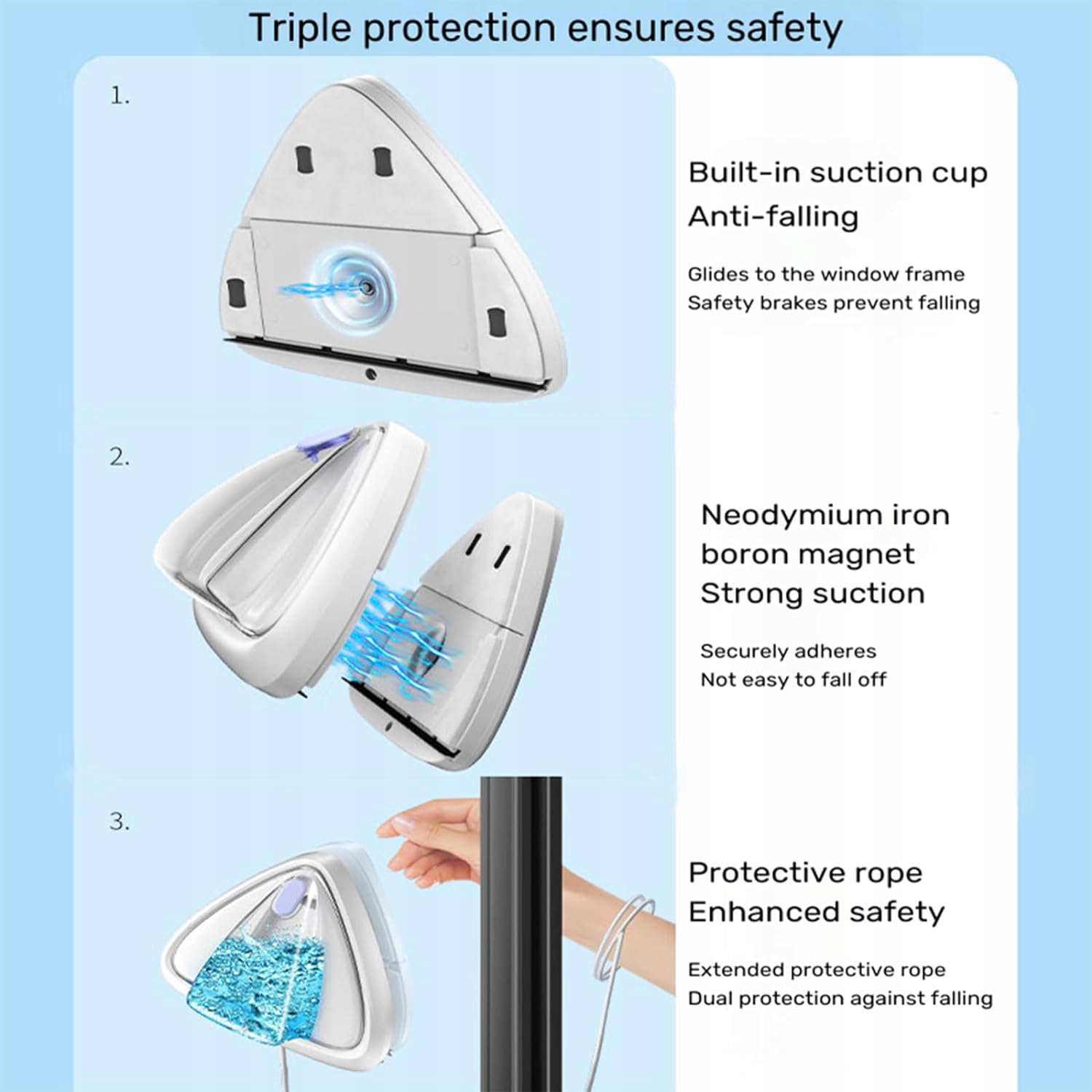 Triple protection ensures safety

1.

Built-in suction cup
Anti-falling

Glides to the window frame
Safety brakes prevent falling

2.

Neodymium iron boron magnet
Strong suction

Securely adheres
Not easy to fall off

3.

Protective rope
Enhanced safety

Extended protective rope
Dual protection against falling