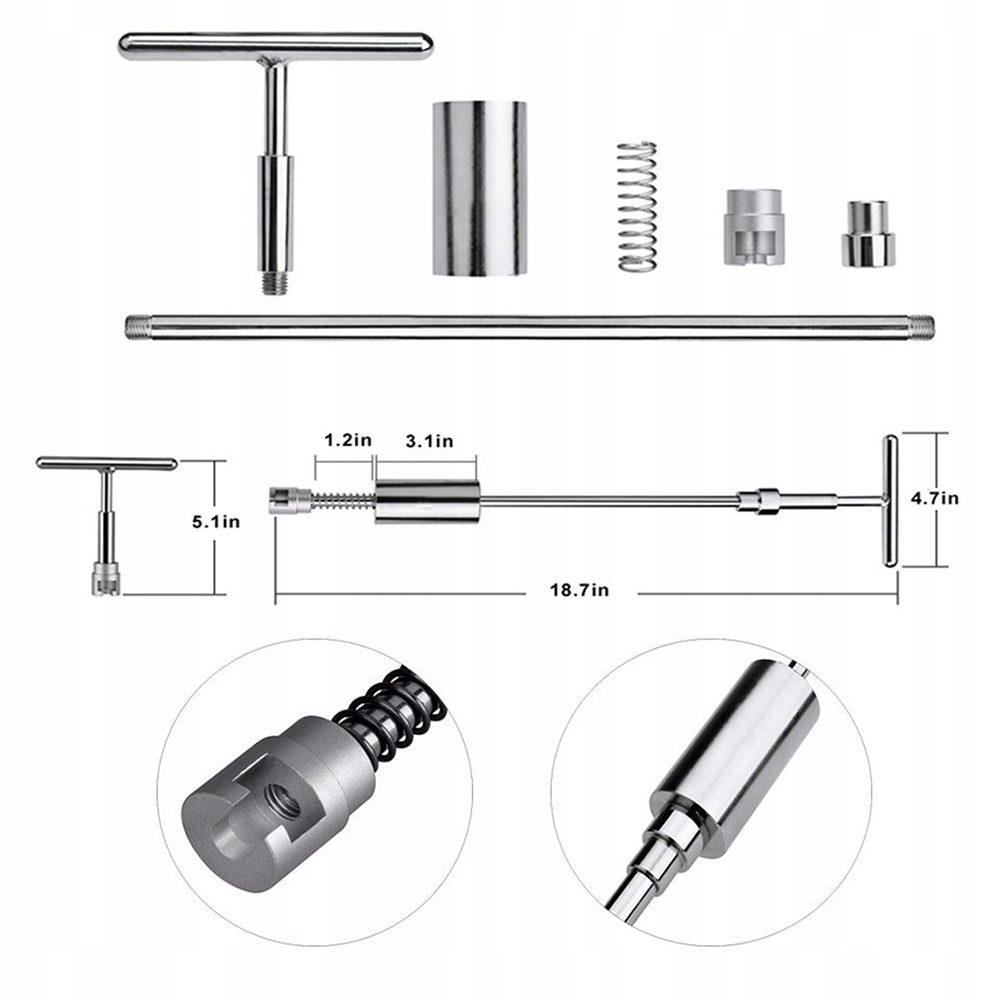 1.2in
3.1in
5.1in
4.7in
18.7in