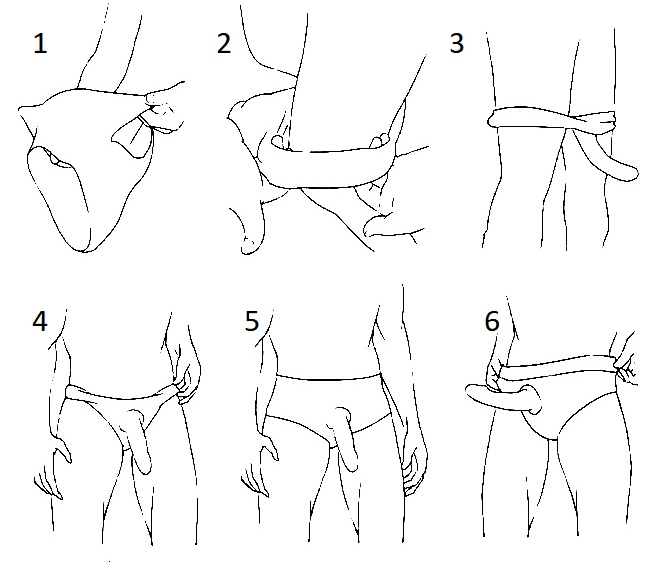 1

2

3

4

5

6