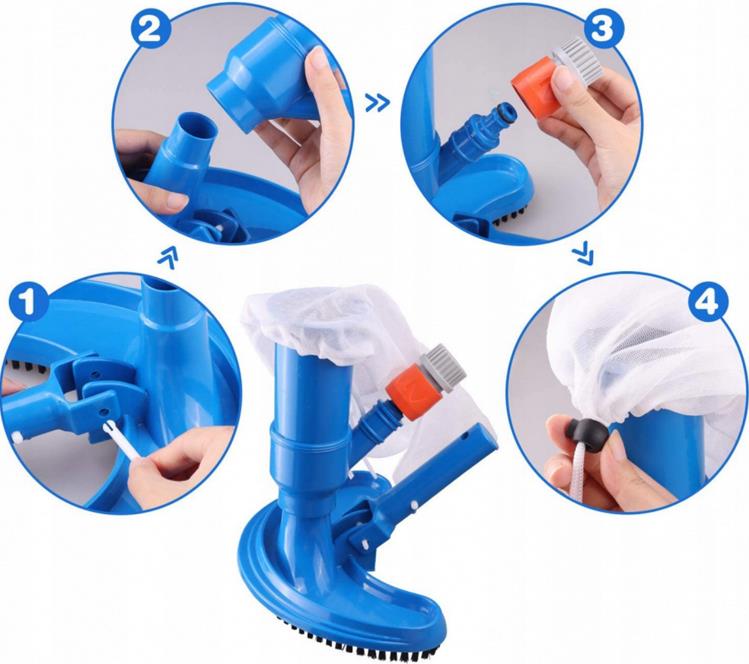 2
3
1
4