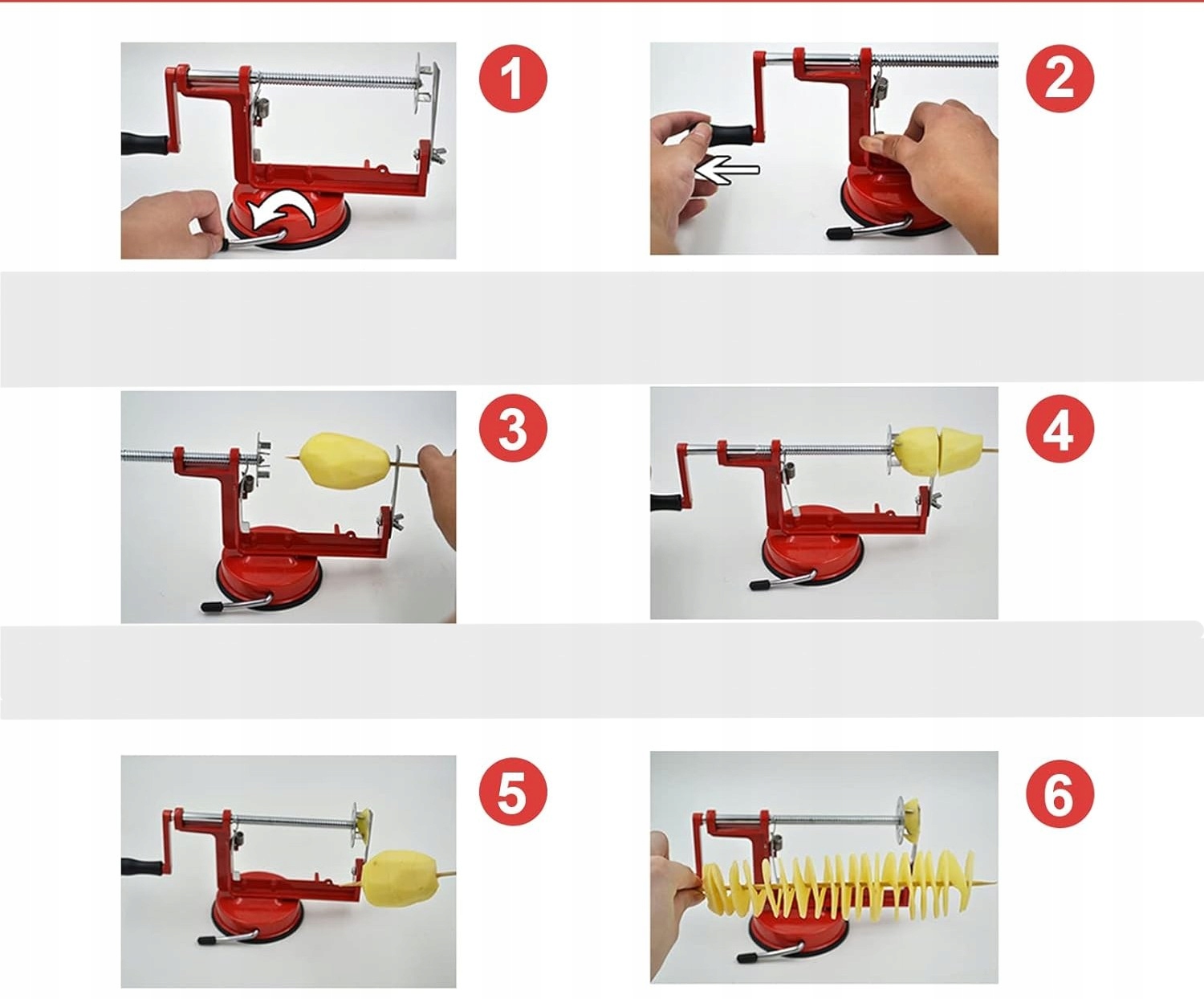 1

2

3

4

5

6