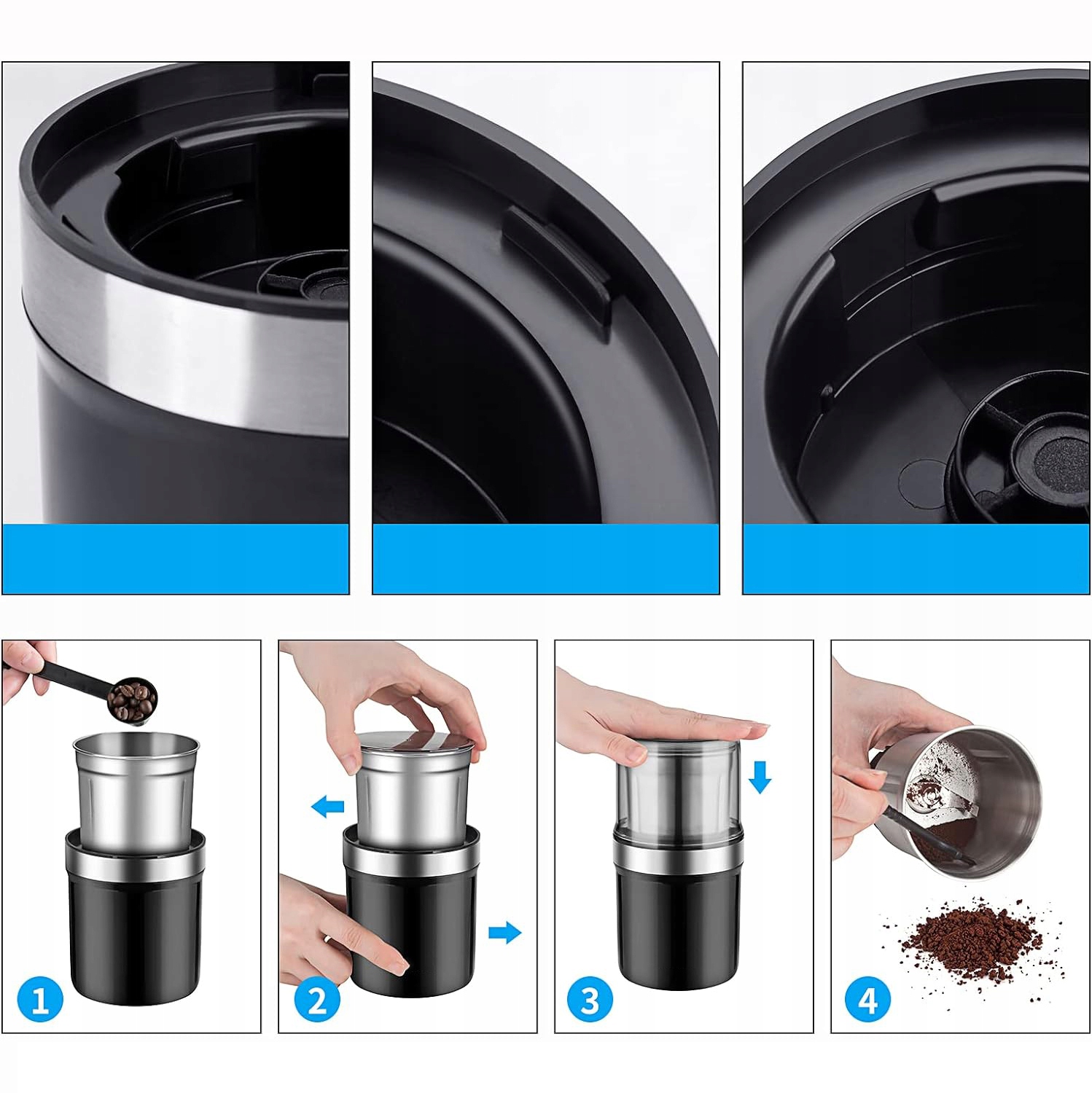 1

2

3

4