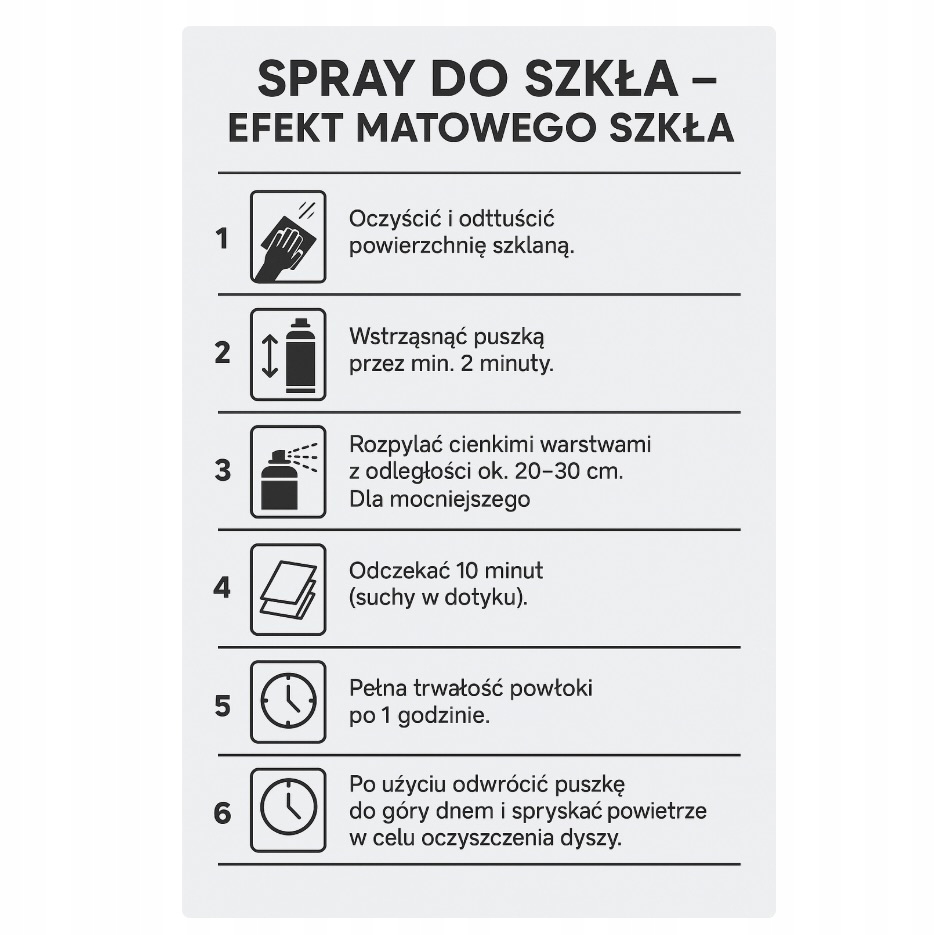 SPRAY DO SZKŁA – EFEKT MATOWEGO SZKŁA

1 Oczyścić i odttuścić powierzchnię szklaną.

2 Wstrząsnąć puszką przez min. 2 minuty.

3 Rozpylać cienkimi warstwami z odległości ok. 20–30 cm. Dla mocniejszego

4 Odczekać 10 minut (suchy w dotyku).

5 Pełna trwałość powłoki po 1 godzinie.

6 Po użyciu odwrócić puszkę do góry dnem i spryskać powietrze w celu oczyszczenia dyszy.