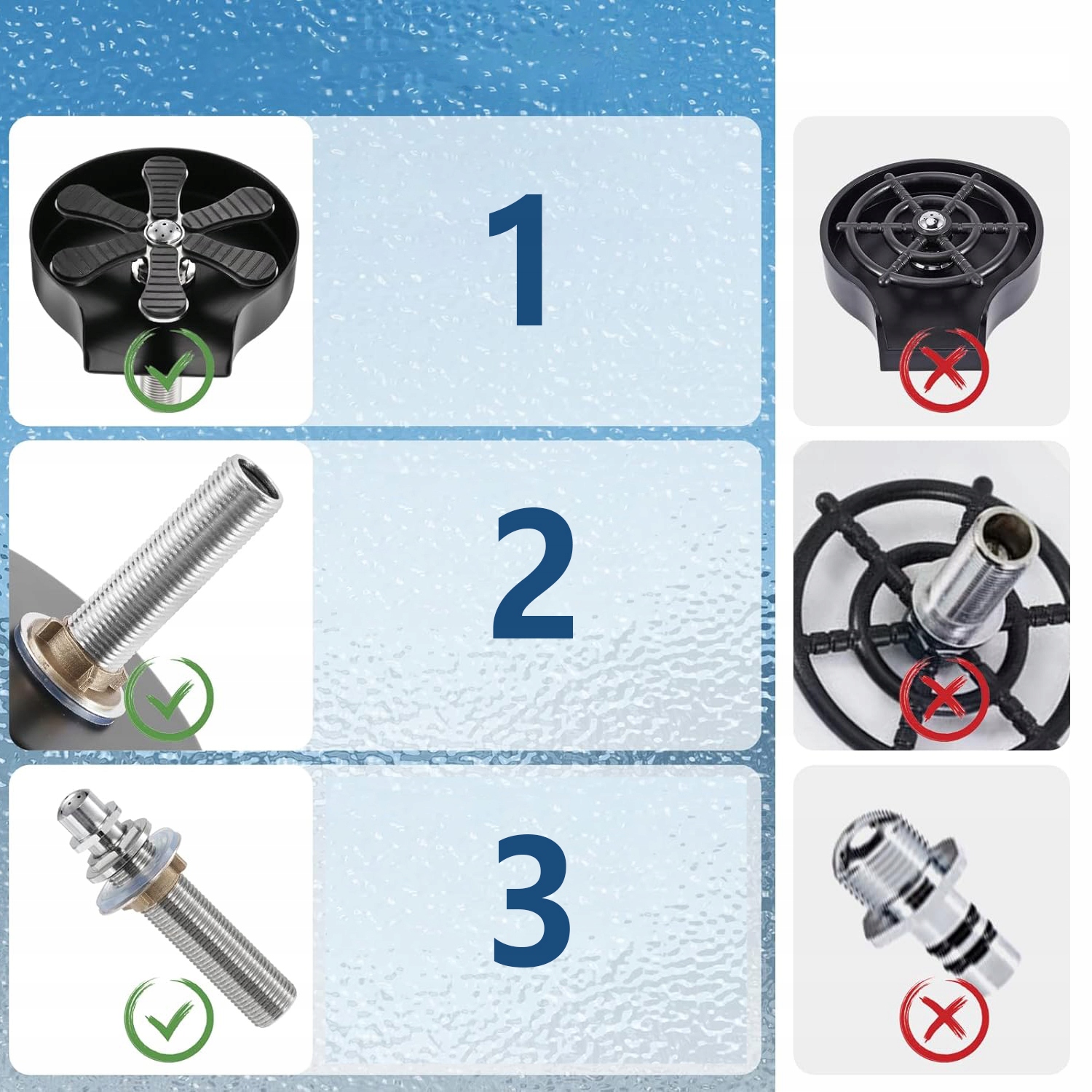 1

2

3