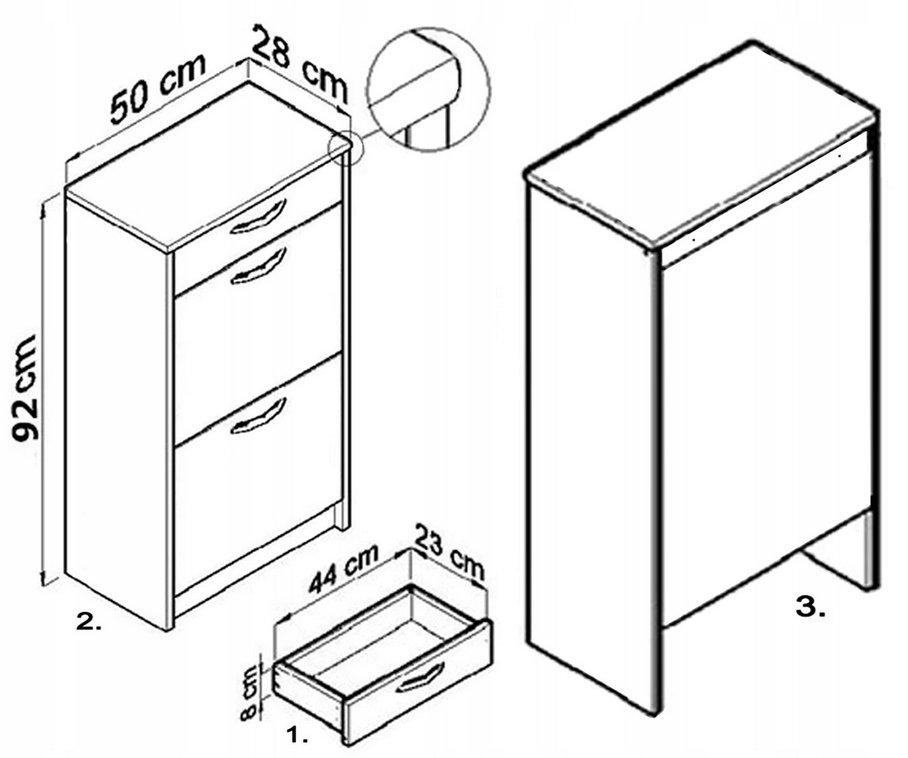 50 cm
28 cm
92 cm
2.
44 cm
23 cm
8 cm
1.
3.