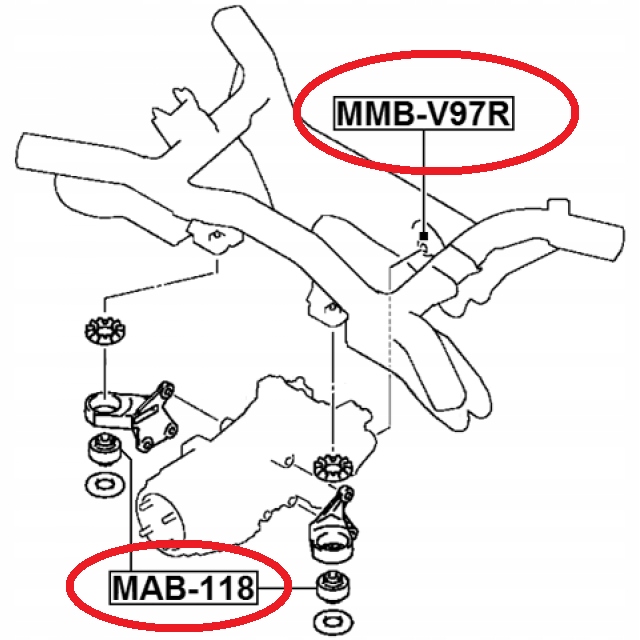 MMB-V97R

MAB-118