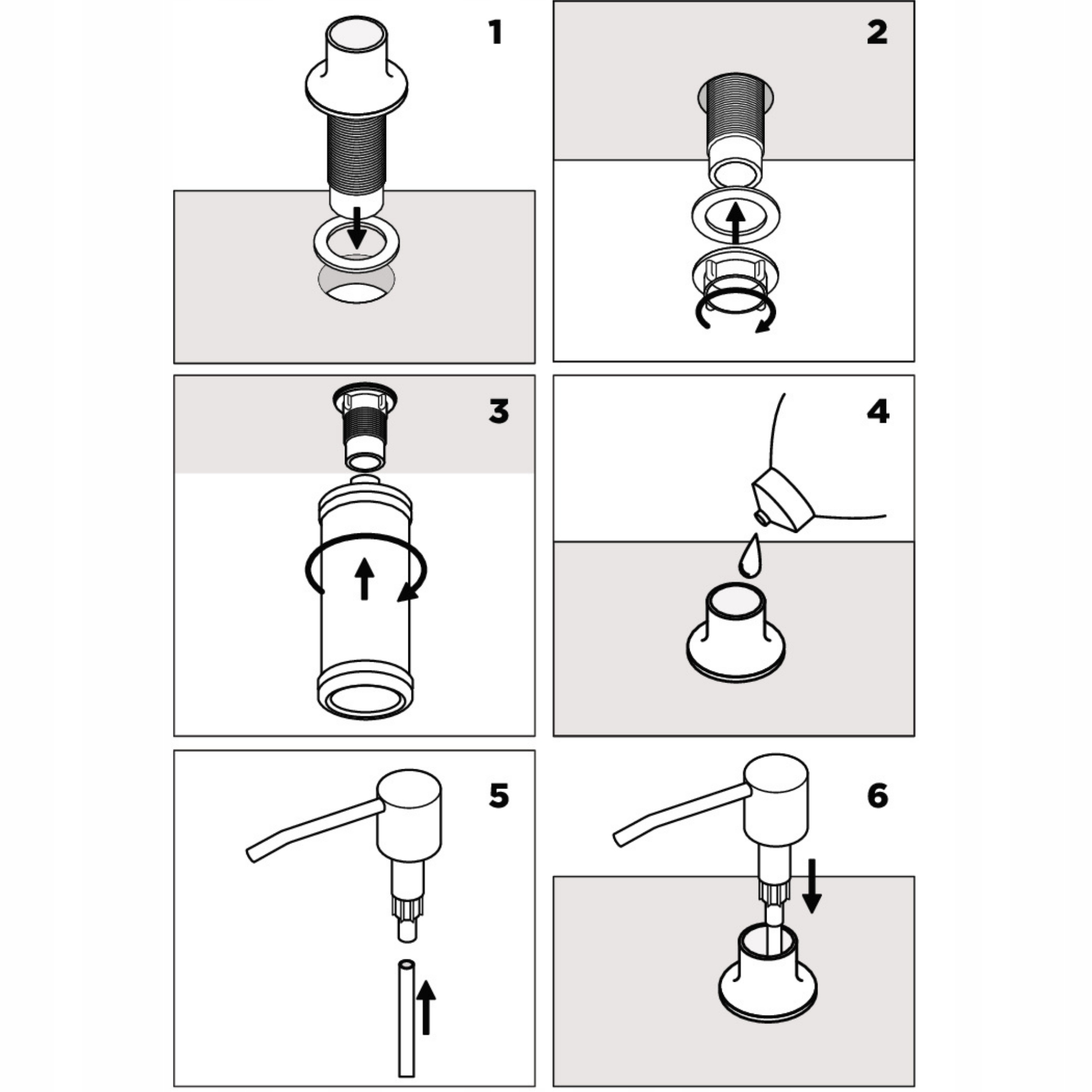 1

2

3

4

5

6