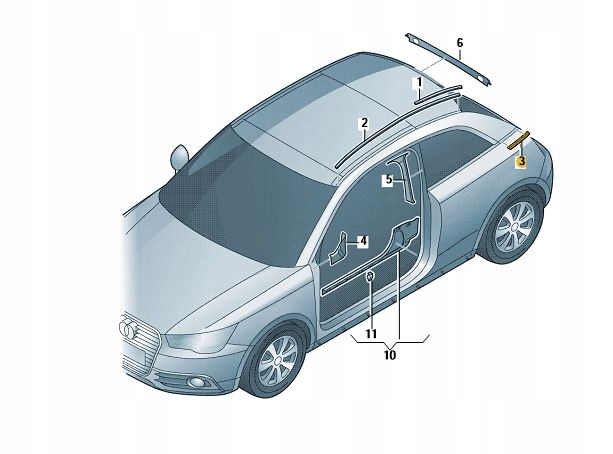 6
1
2
3
5
4
11
10