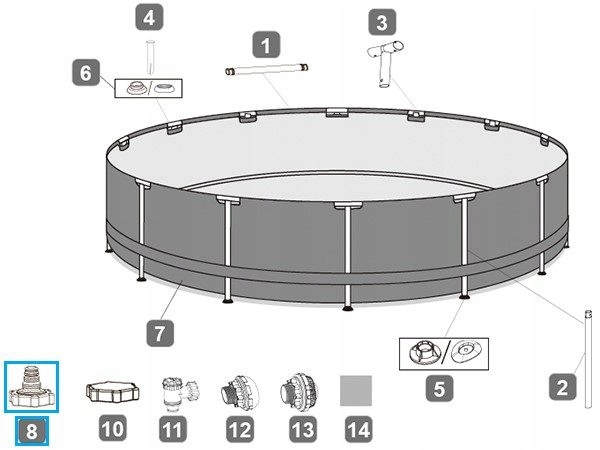 4
1
3
6
7
5
2
8
10
11
12
13
14