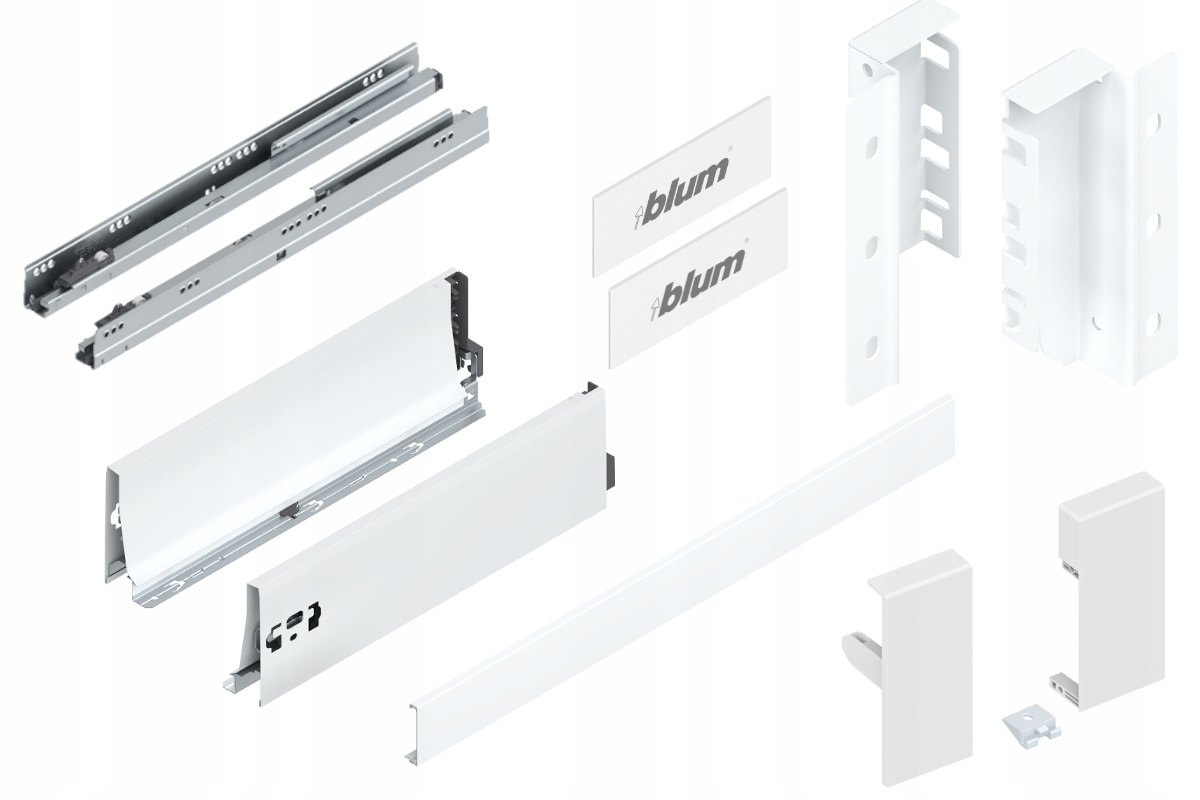 blum®

blum®