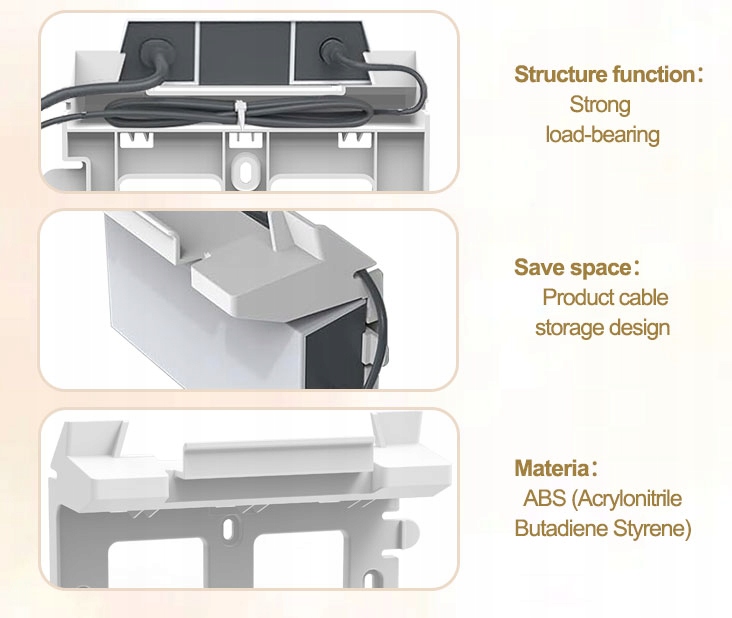 Structure function：
Strong load-bearing

Save space：
Product cable storage design

Materia：
ABS (Acrylonitrile Butadiene Styrene)