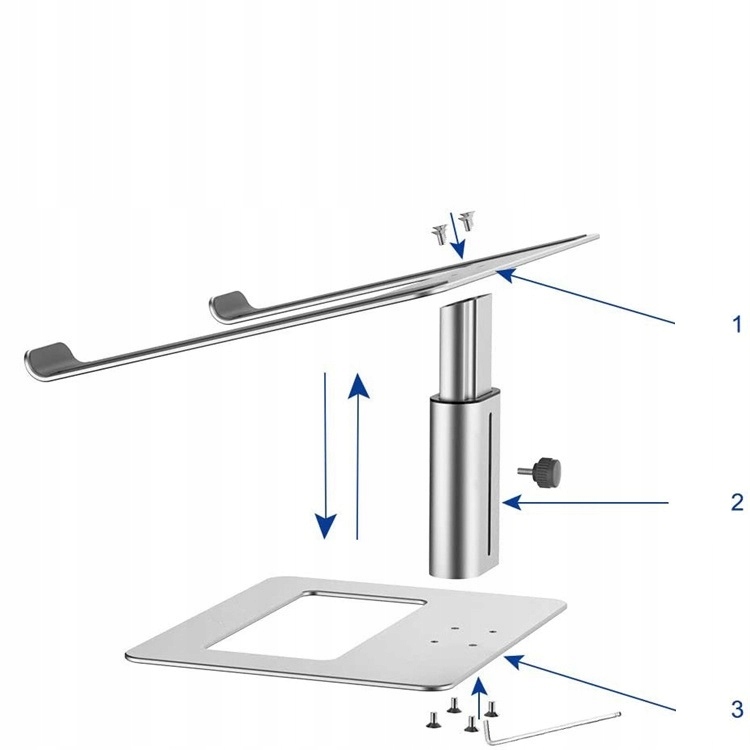 1

2

3