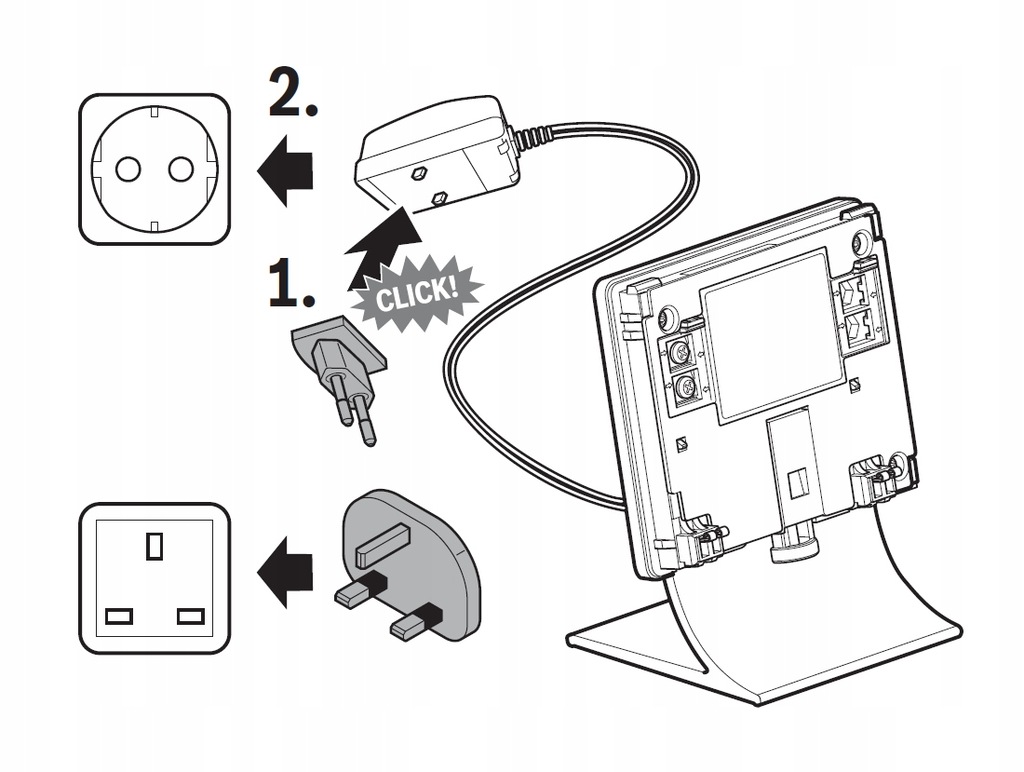 2.

1.

CLICK!