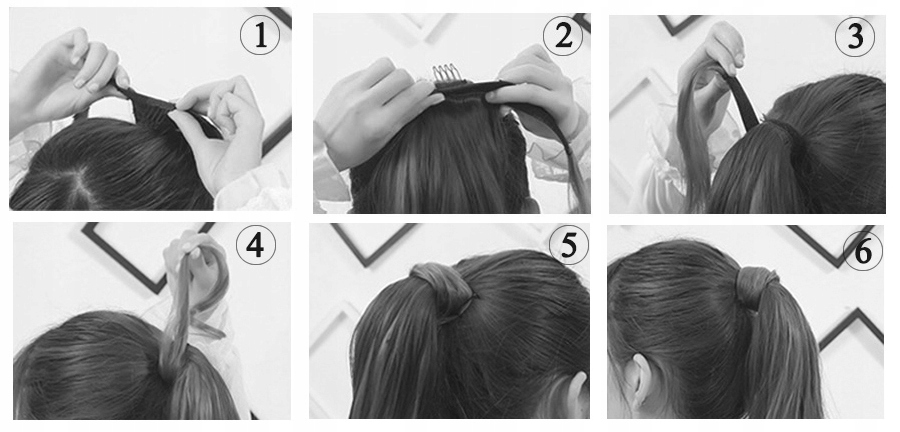 1
2
3
4
5
6