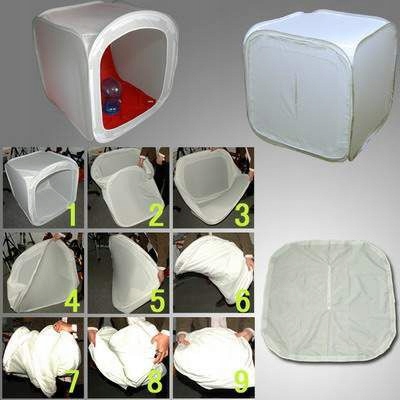 1
2
3
4
5
6
7
8
9