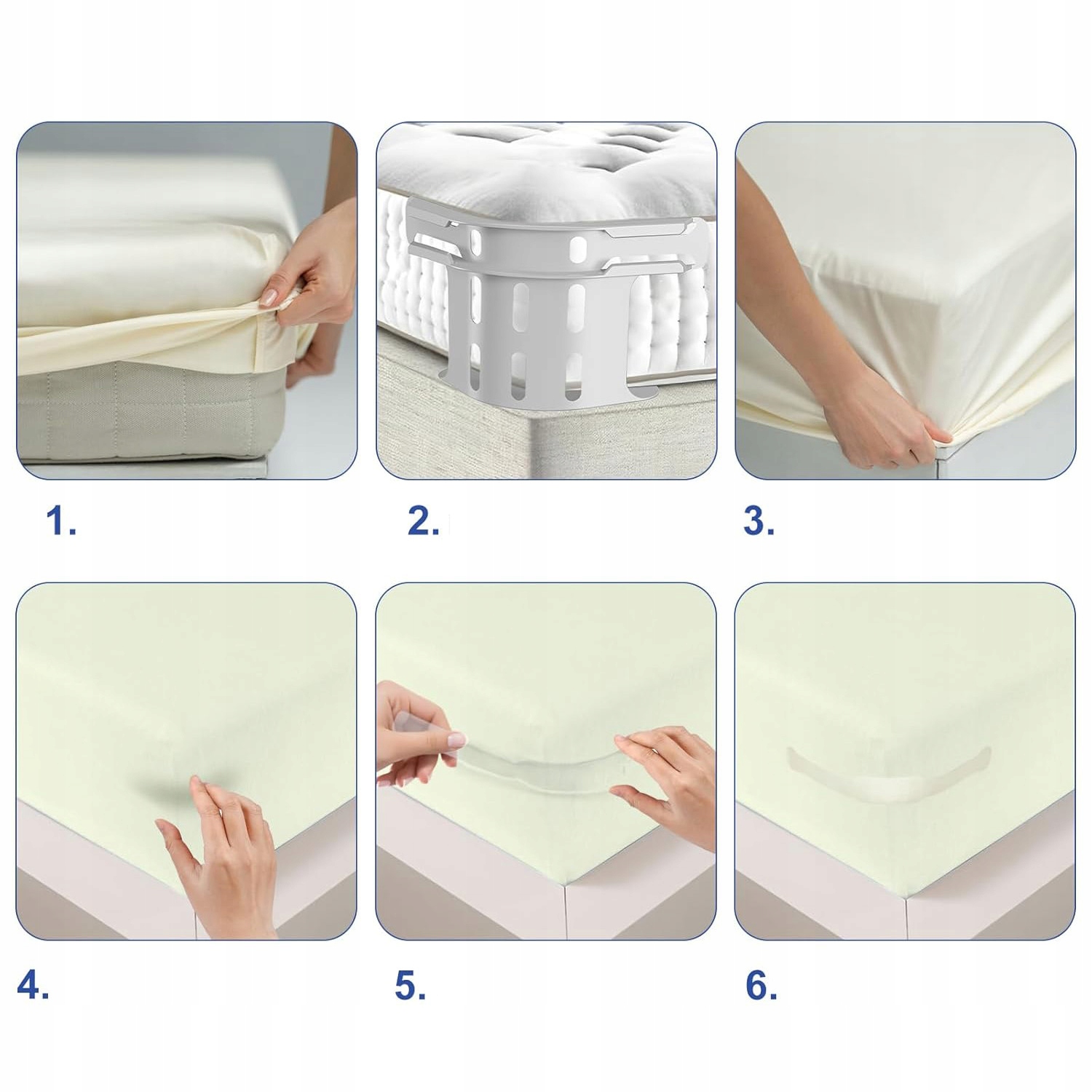 1.

2.

3.

4.

5.

6.