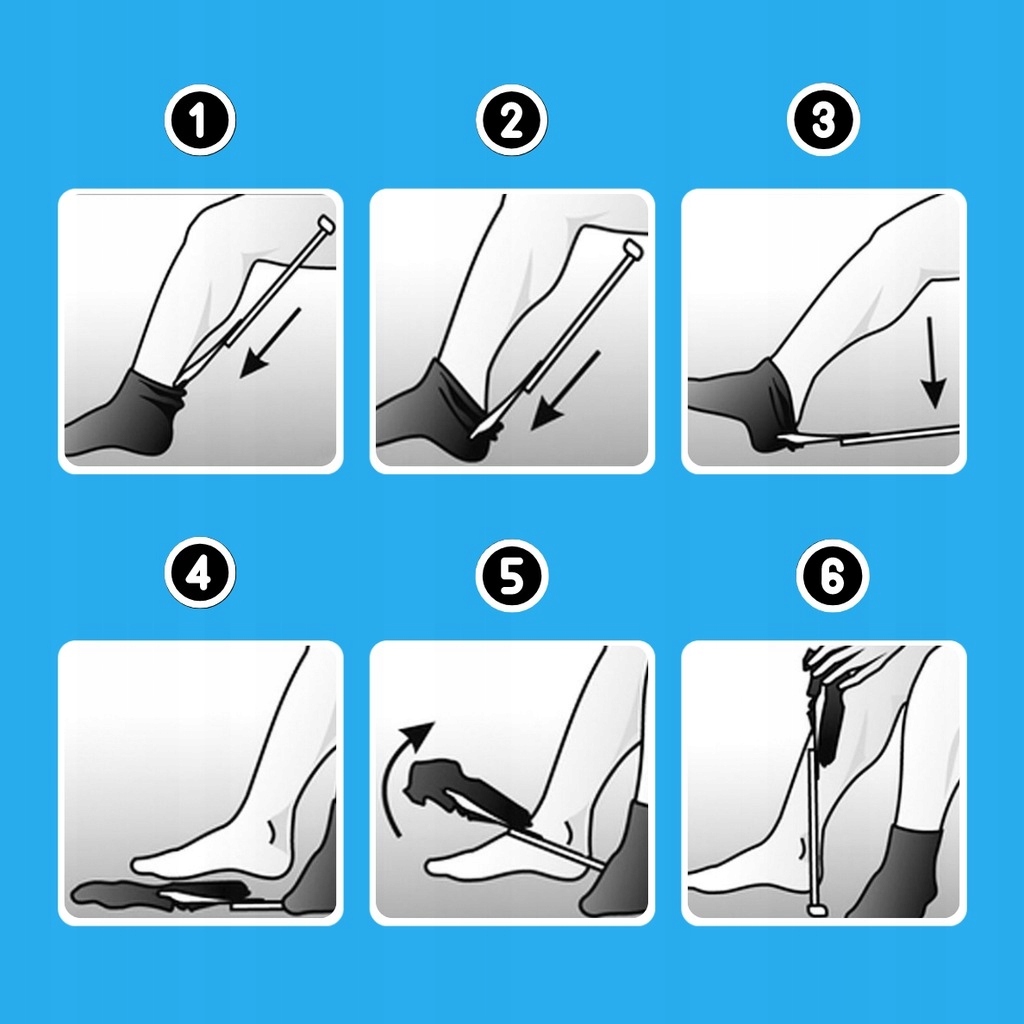 1

2

3

4

5

6