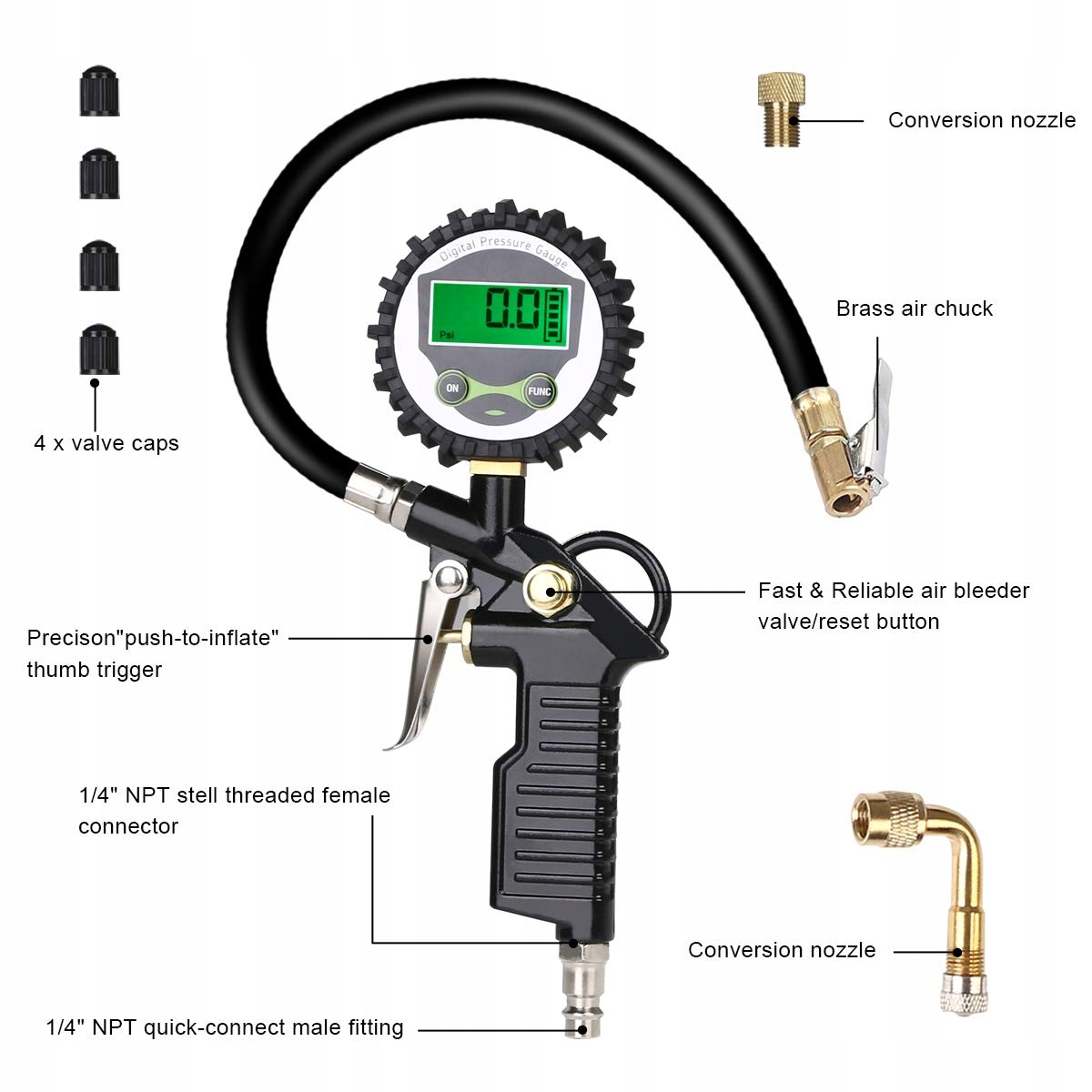 Conversion nozzle

Digital Pressure Gauge

0.0

Psi

ON

FUNC

Brass air chuck

4 x valve caps

Fast & Reliable air bleeder valve/reset button

Precison"push-to-inflate" thumb trigger

1/4" NPT stell threaded female connector

Conversion nozzle

1/4" NPT quick-connect male fitting