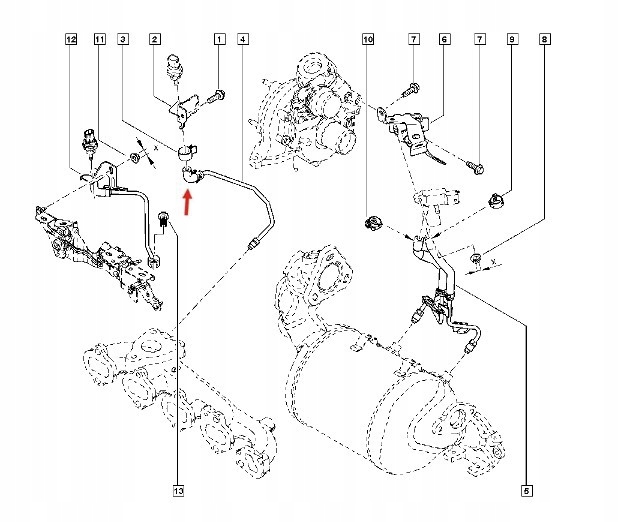 12
11
3
2
1
4
10
7
6
7
9
8
X
X
13
5