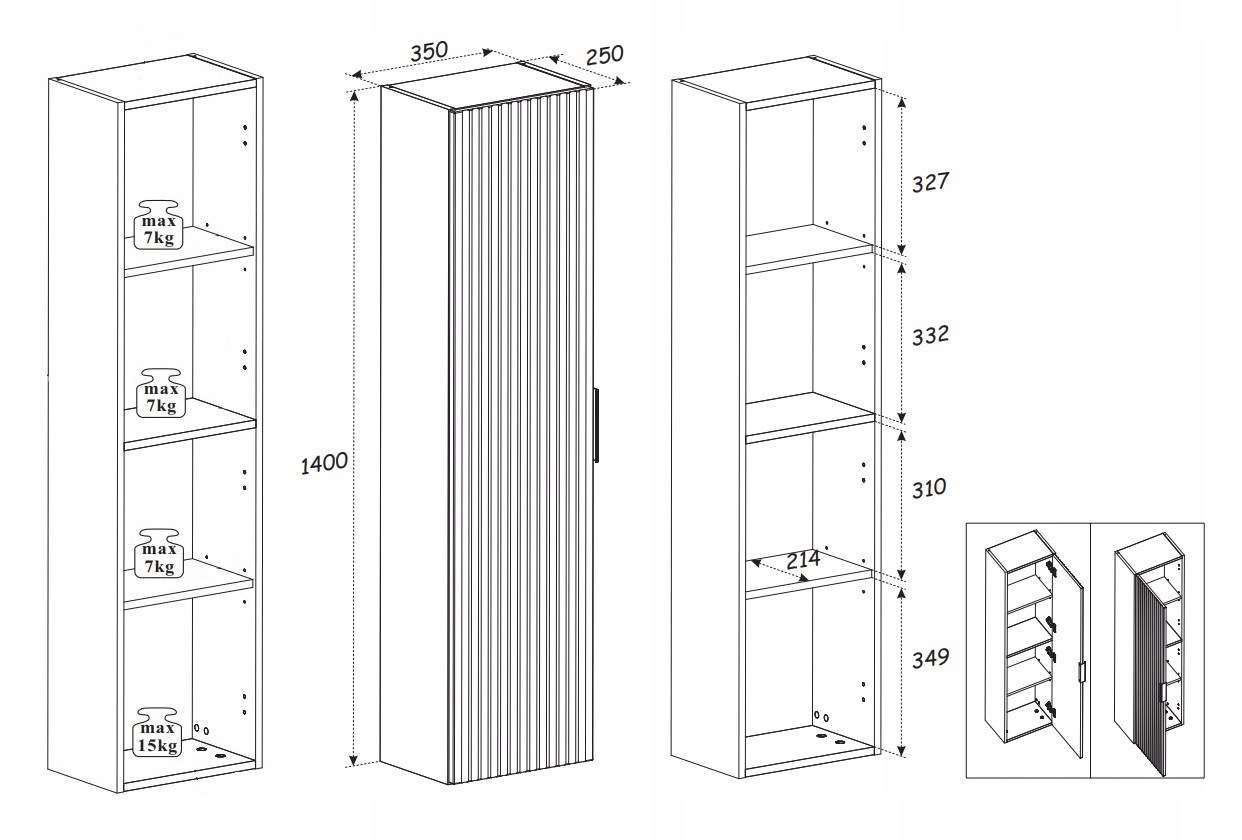 max
7kg

max
7kg

max
7kg

max
15kg

350
250
1400

327
332
310
214
349