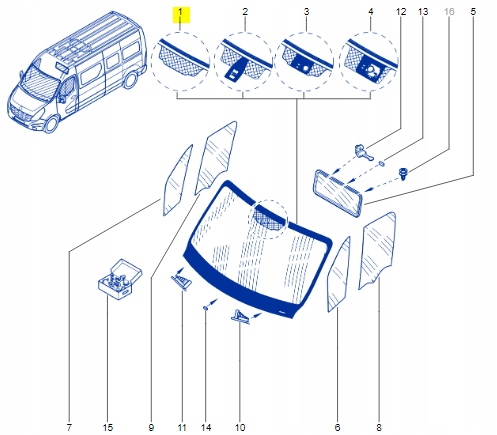 1 2 3 4 12 13 16 5

7 15 9 11 14 10 6 8