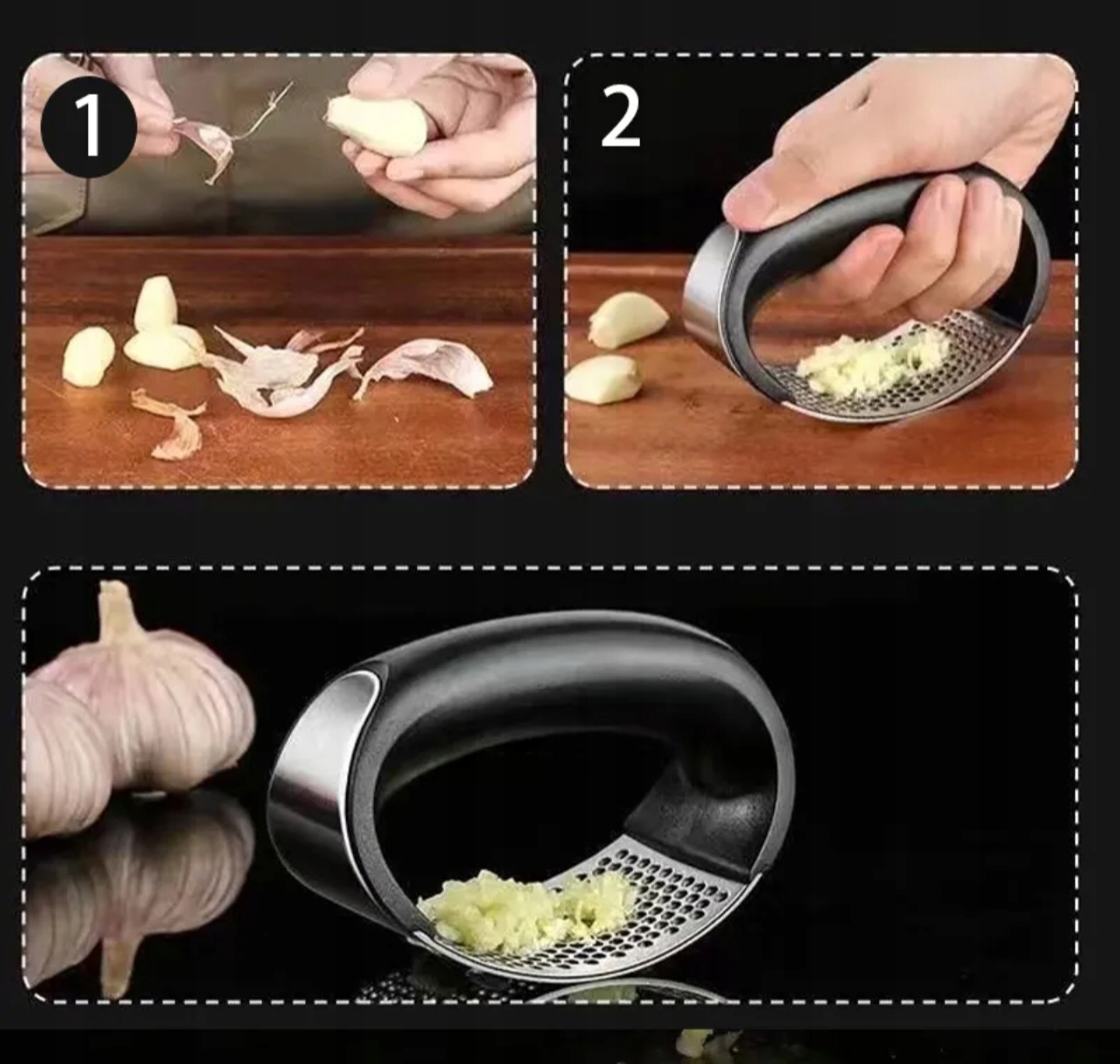 1

2