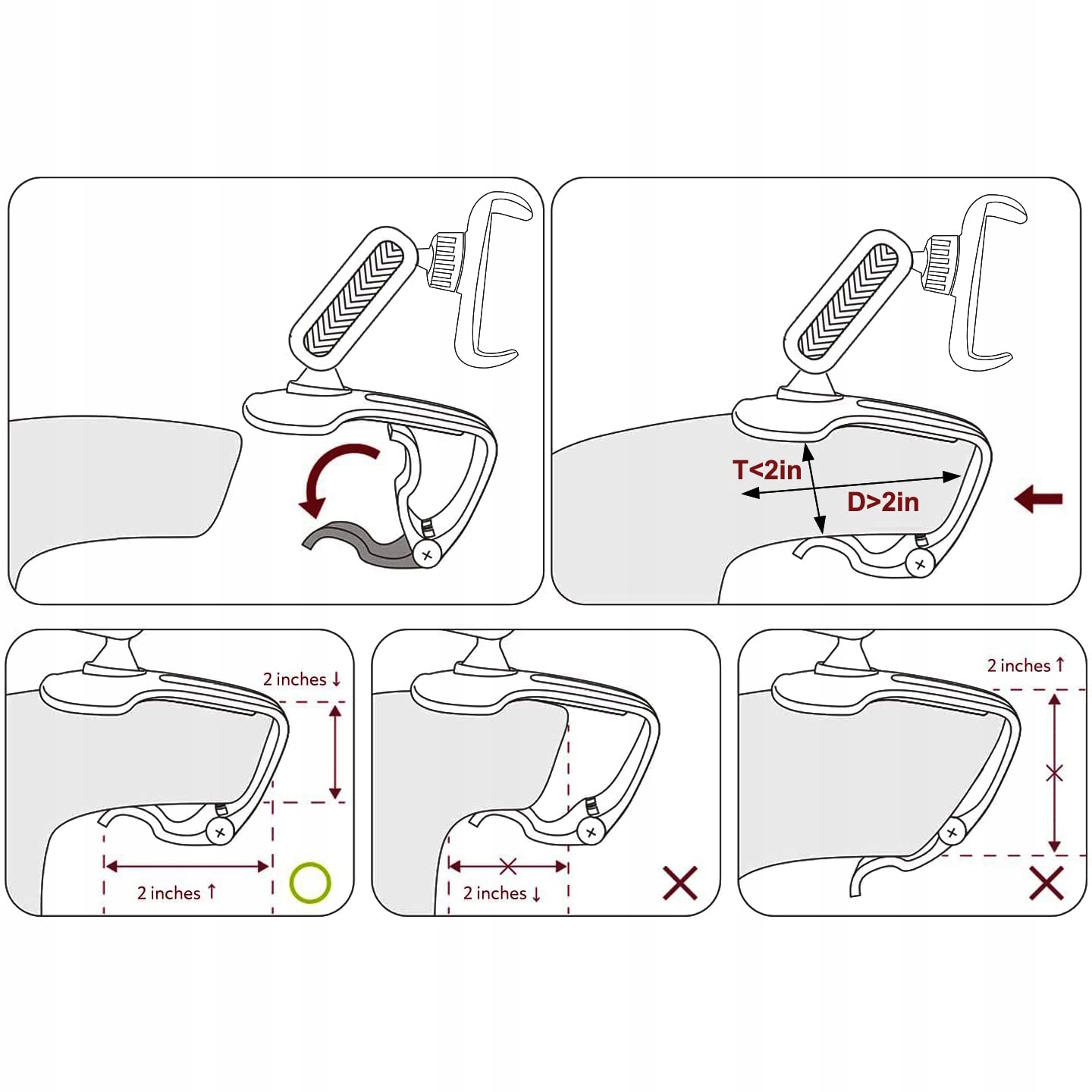 T<2in

D>2in

2 inches ↓

2 inches ↑

2 inches ↓

2 inches ↑