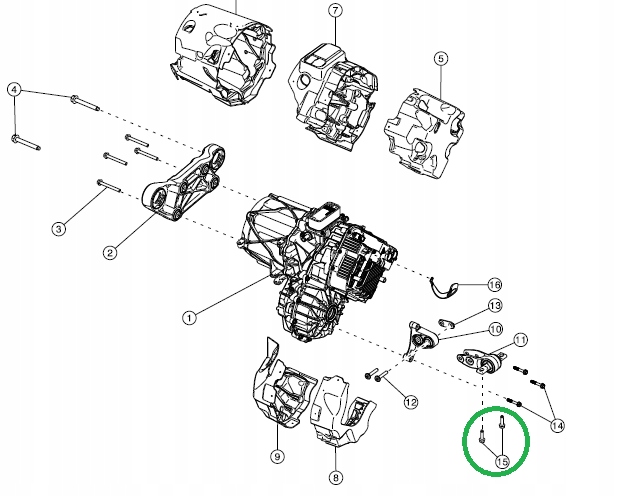 7
5
4
3
2
1
16
13
10
11
12
14
9
8
15