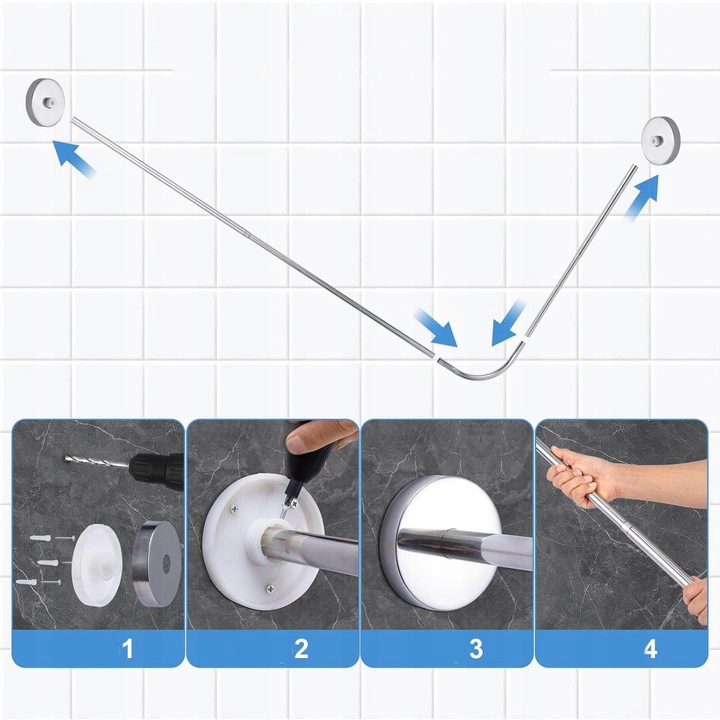 1

2

3

4