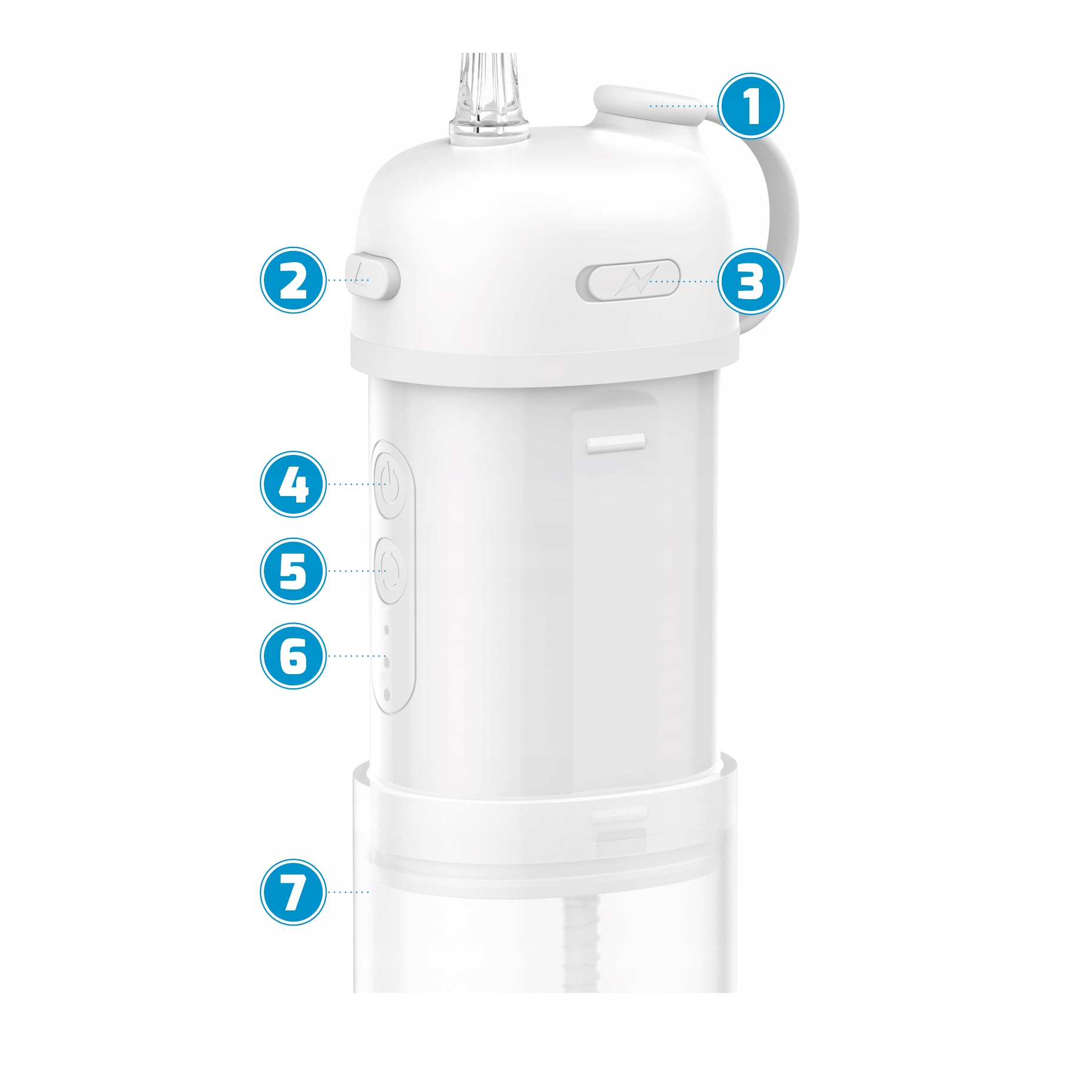 1
2
3
4
5
6
7