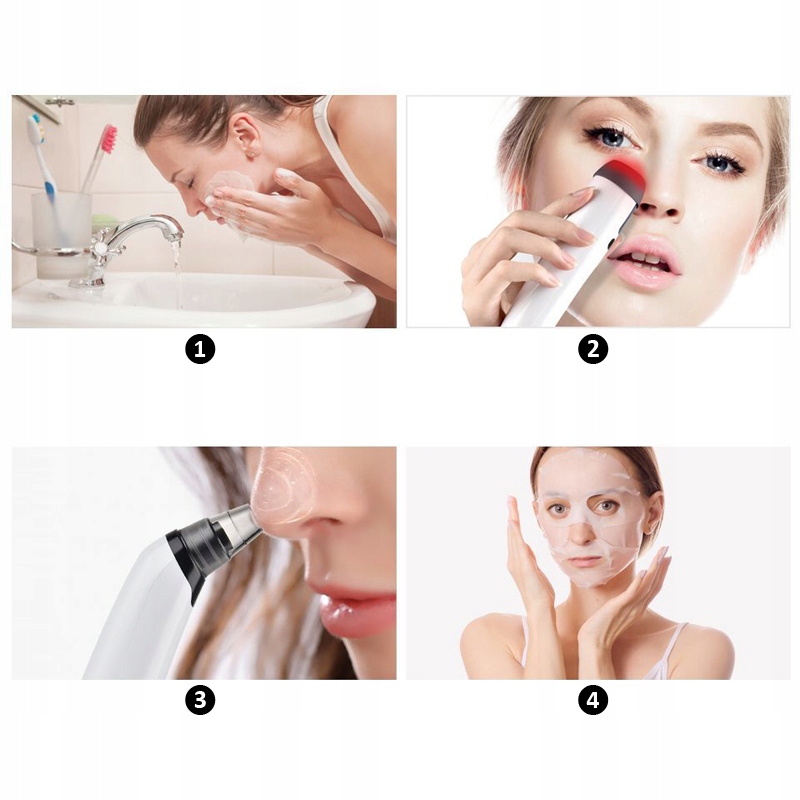 1

2

3

4