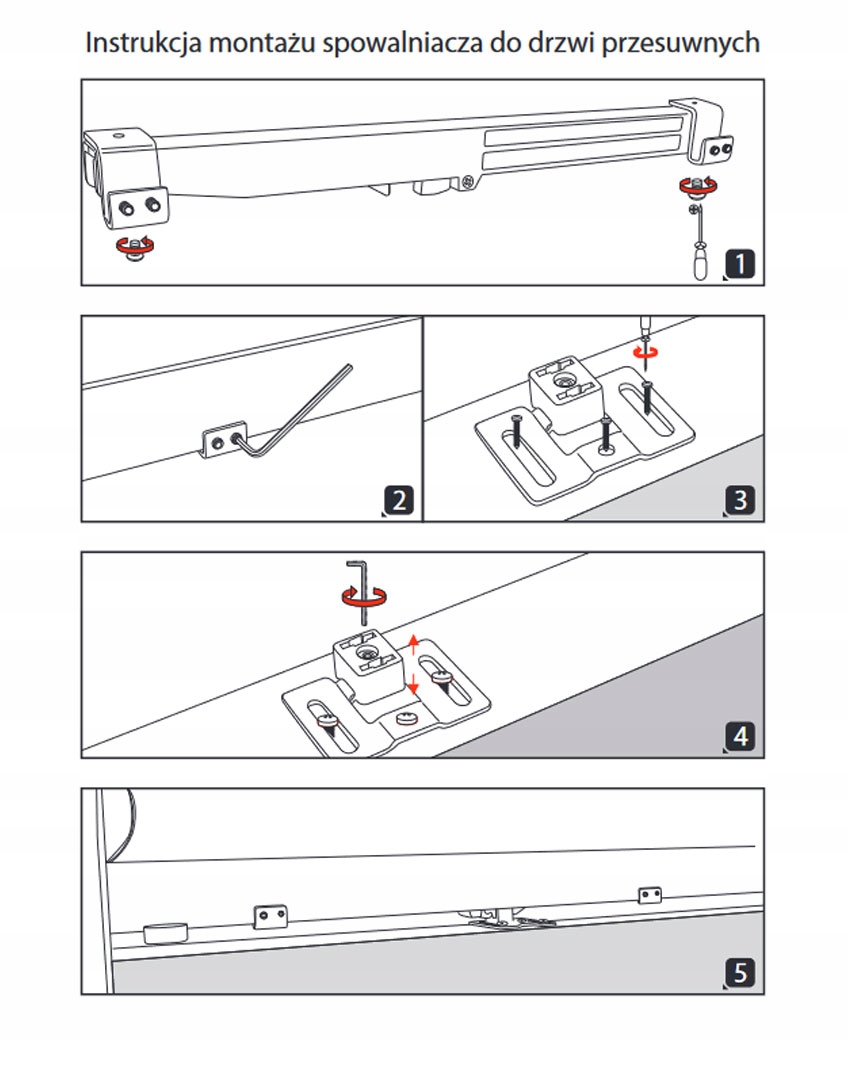 Instrukcja montażu spowalniacza do drzwi przesuwnych

1

2

3

4

5