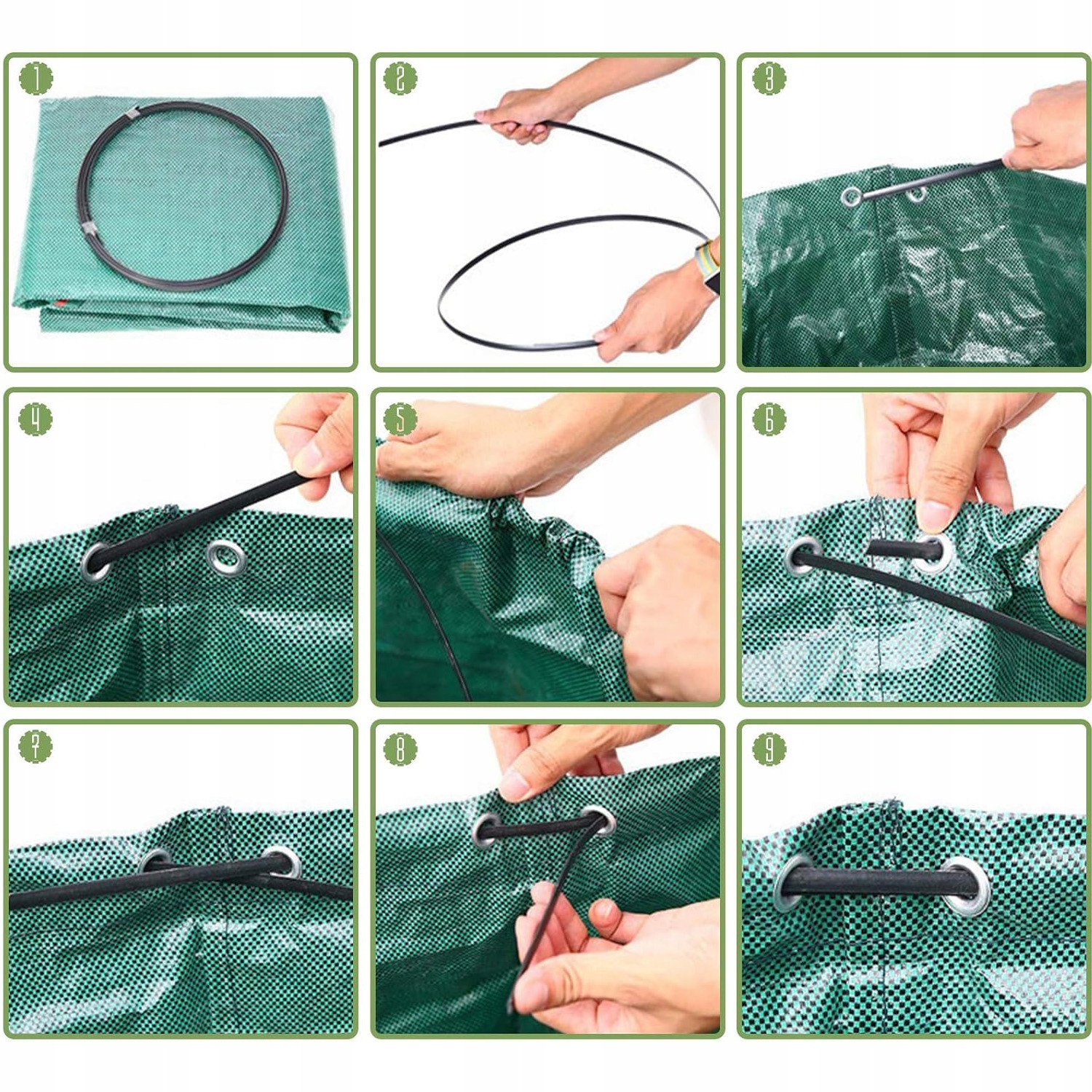 1

2

3

4

5

6

7

8

9