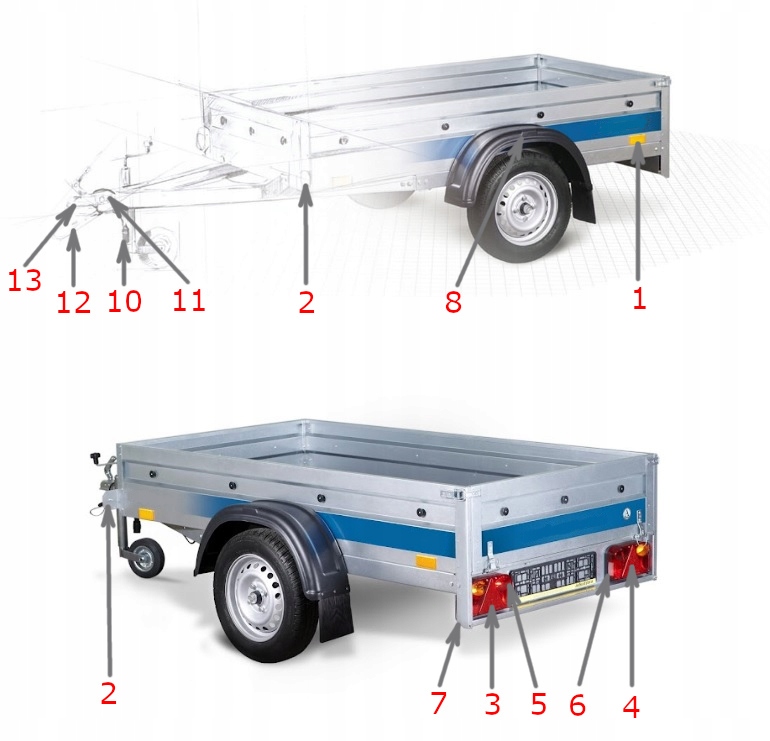 13
12
10
11
2
8
1

2
7
3
5
6
4