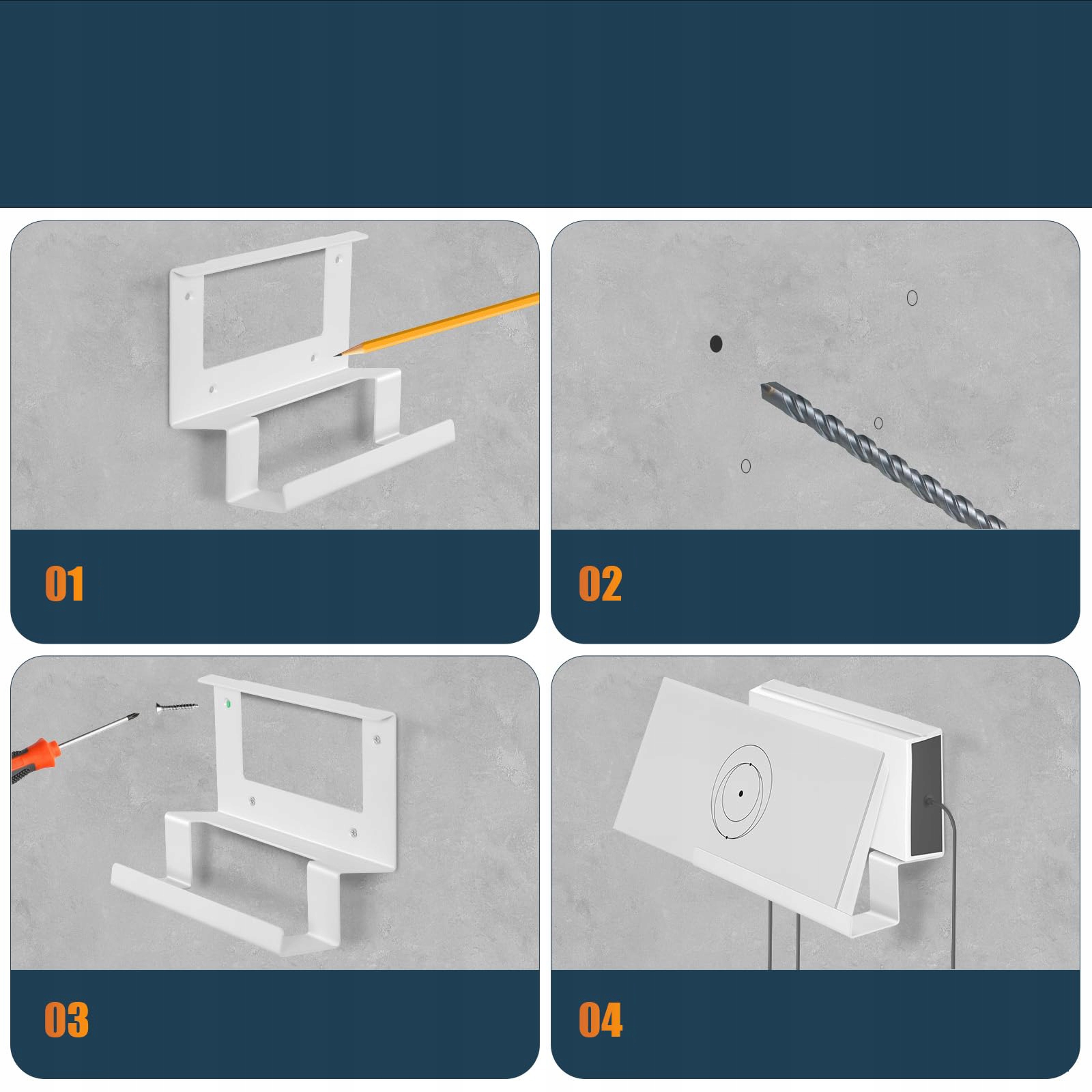 01

02

03

04