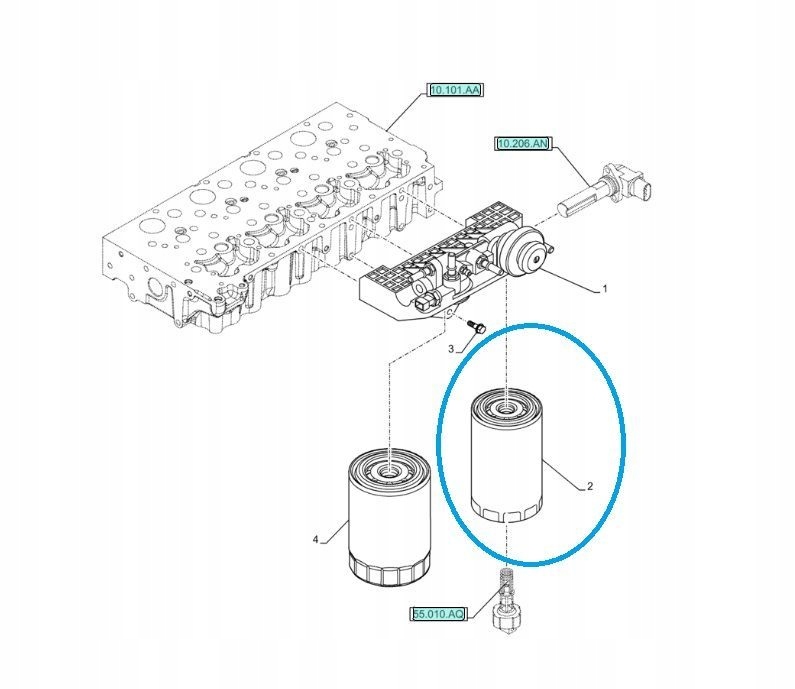 10.101.AA

10.206.AN

1

3

2

4

55.010.AQ