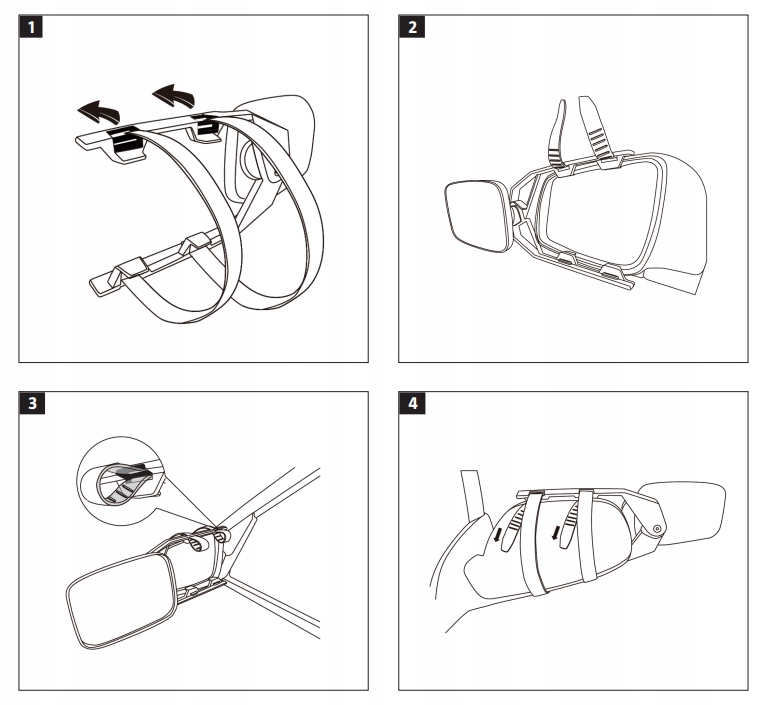 1

2

3

4