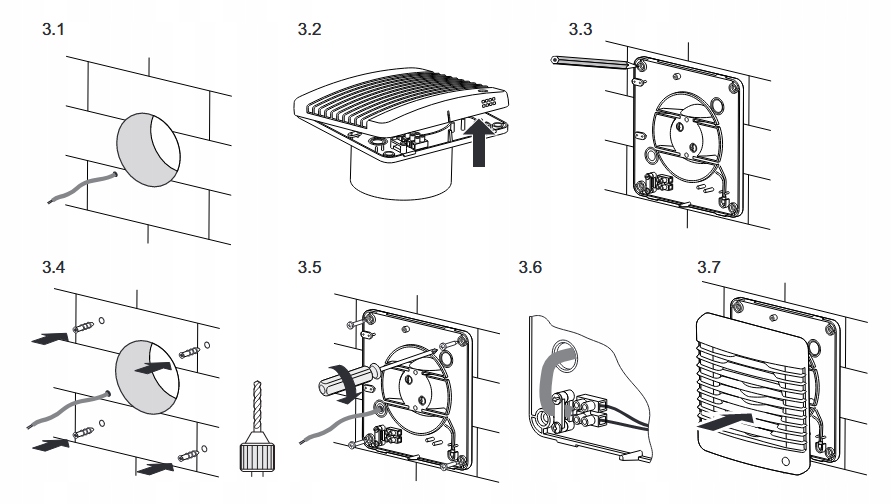 3.1

3.2

3.3

3.4

3.5

3.6

3.7