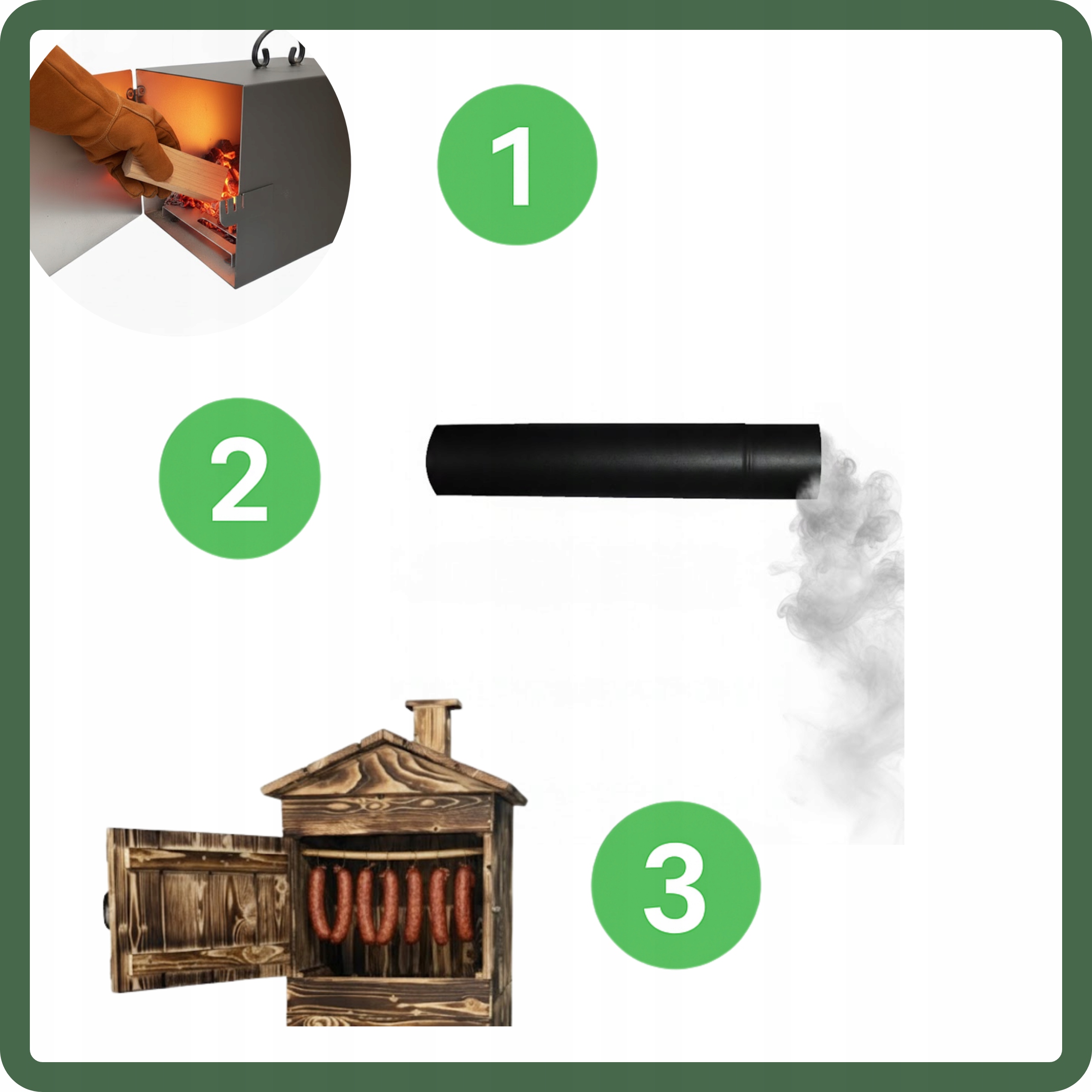 1

2

3