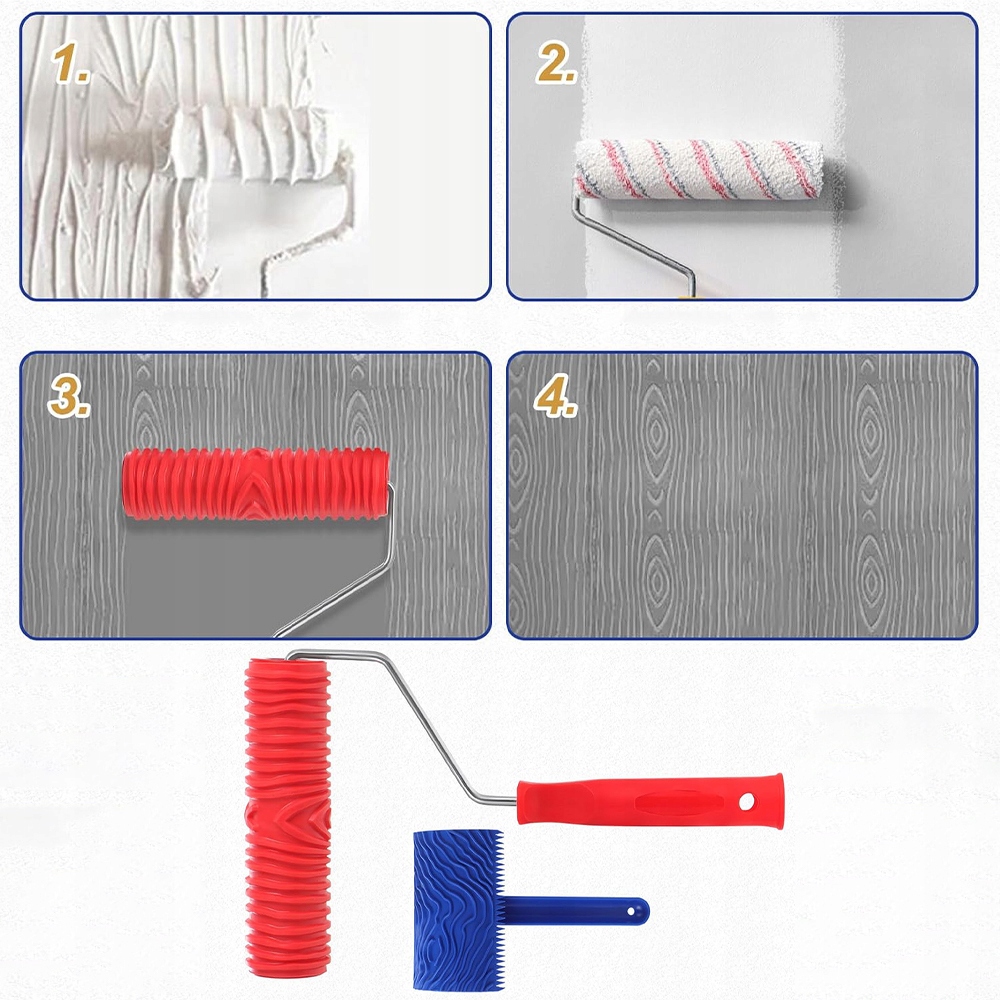 1.

2.

3.

4.