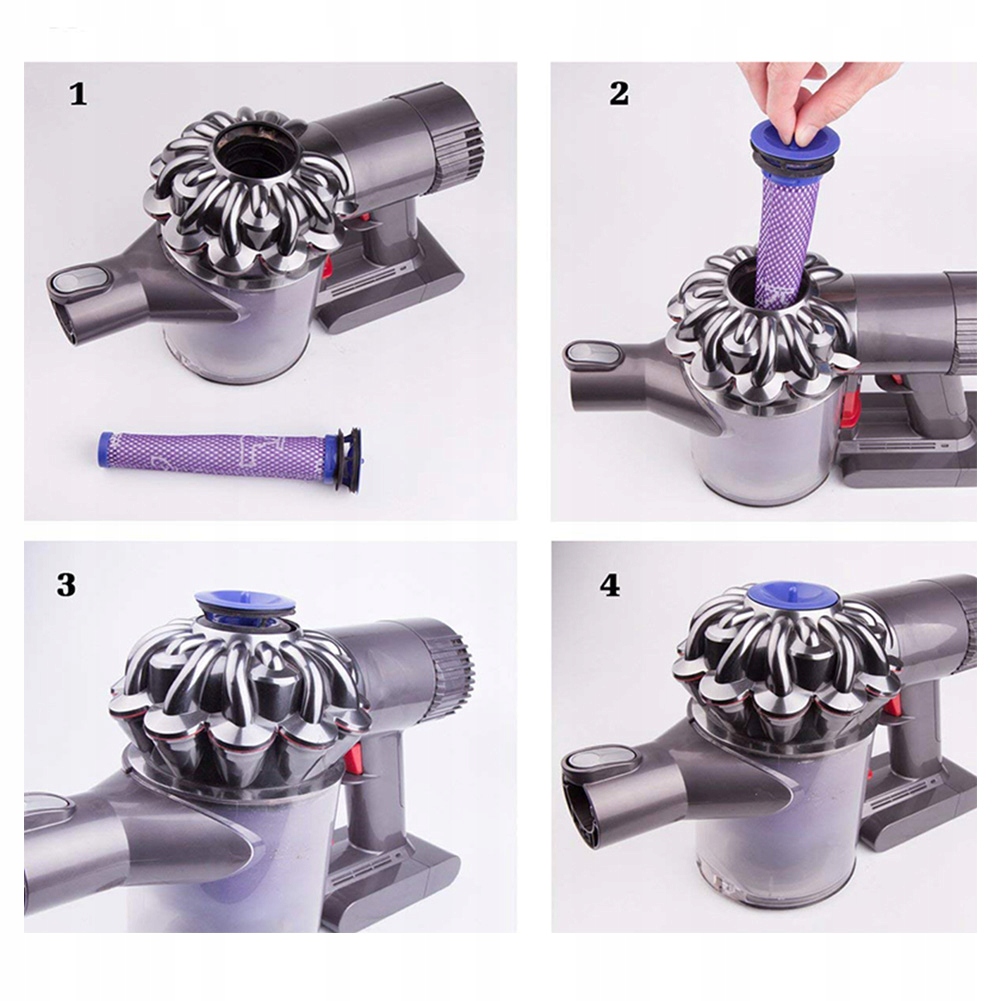 1

2

3

4