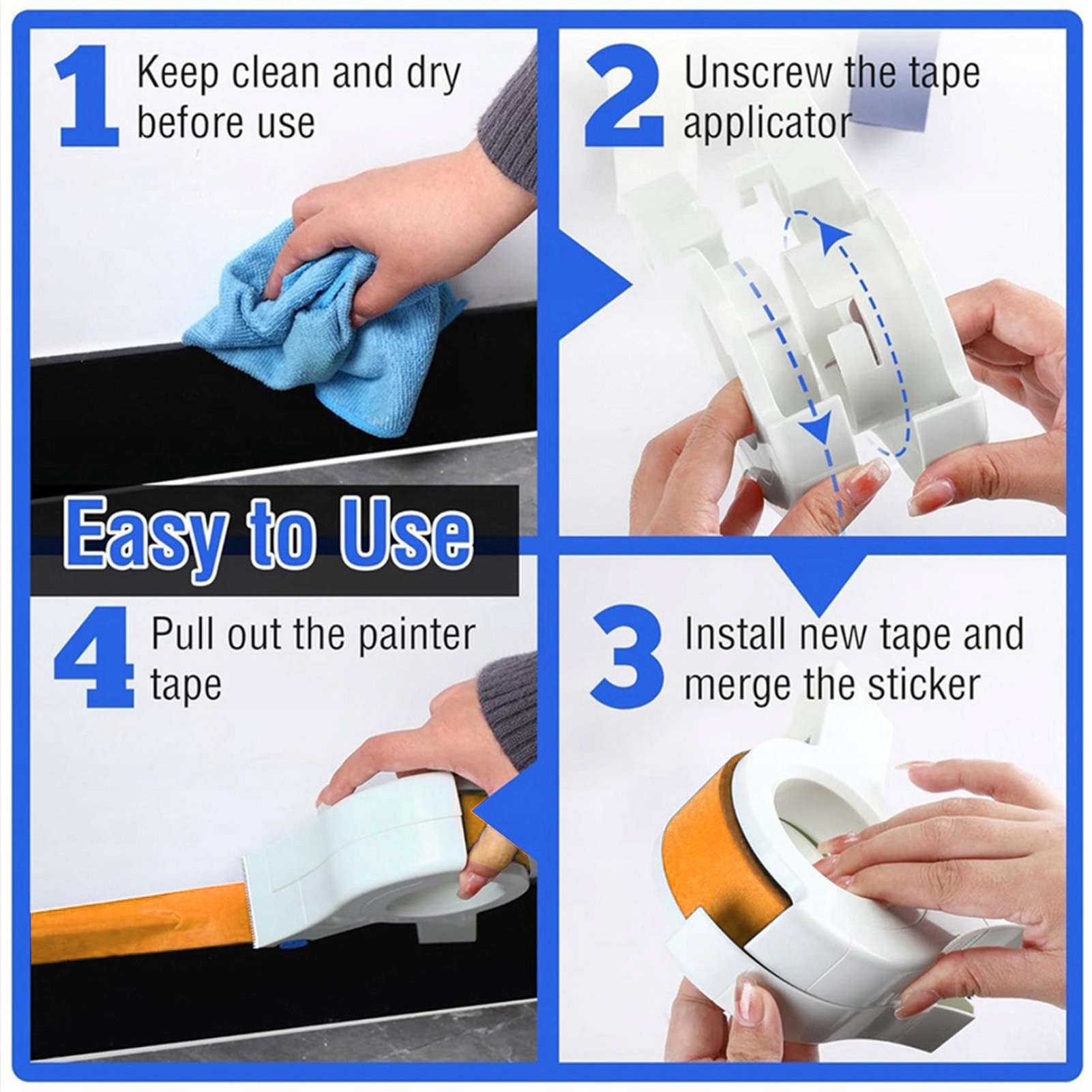 1 Keep clean and dry before use

2 Unscrew the tape applicator

Easy to Use

4 Pull out the painter tape

3 Install new tape and merge the sticker