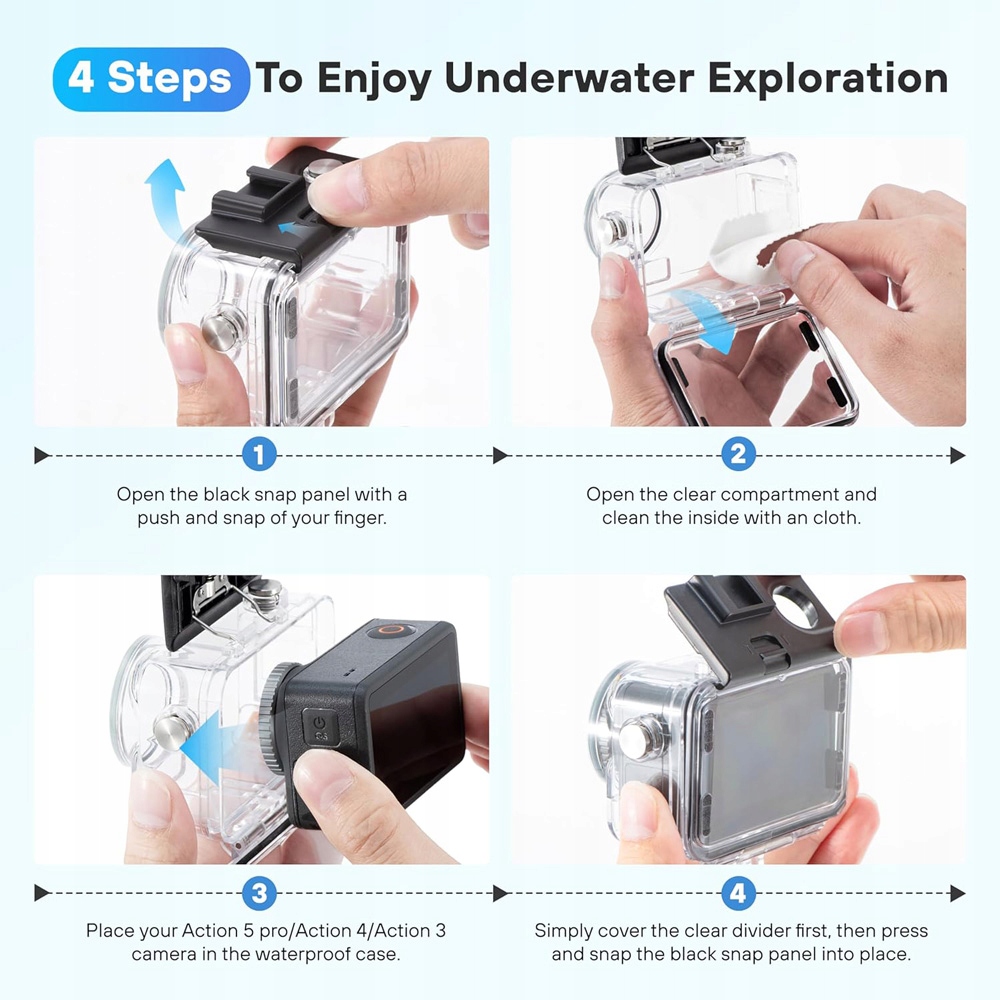 4 Steps To Enjoy Underwater Exploration

1

Open the black snap panel with a push and snap of your finger.

2

Open the clear compartment and clean the inside with an cloth.

3

Place your Action 5 pro/Action 4/Action 3 camera in the waterproof case.

4

Simply cover the clear divider first, then press and snap the black snap panel into place.